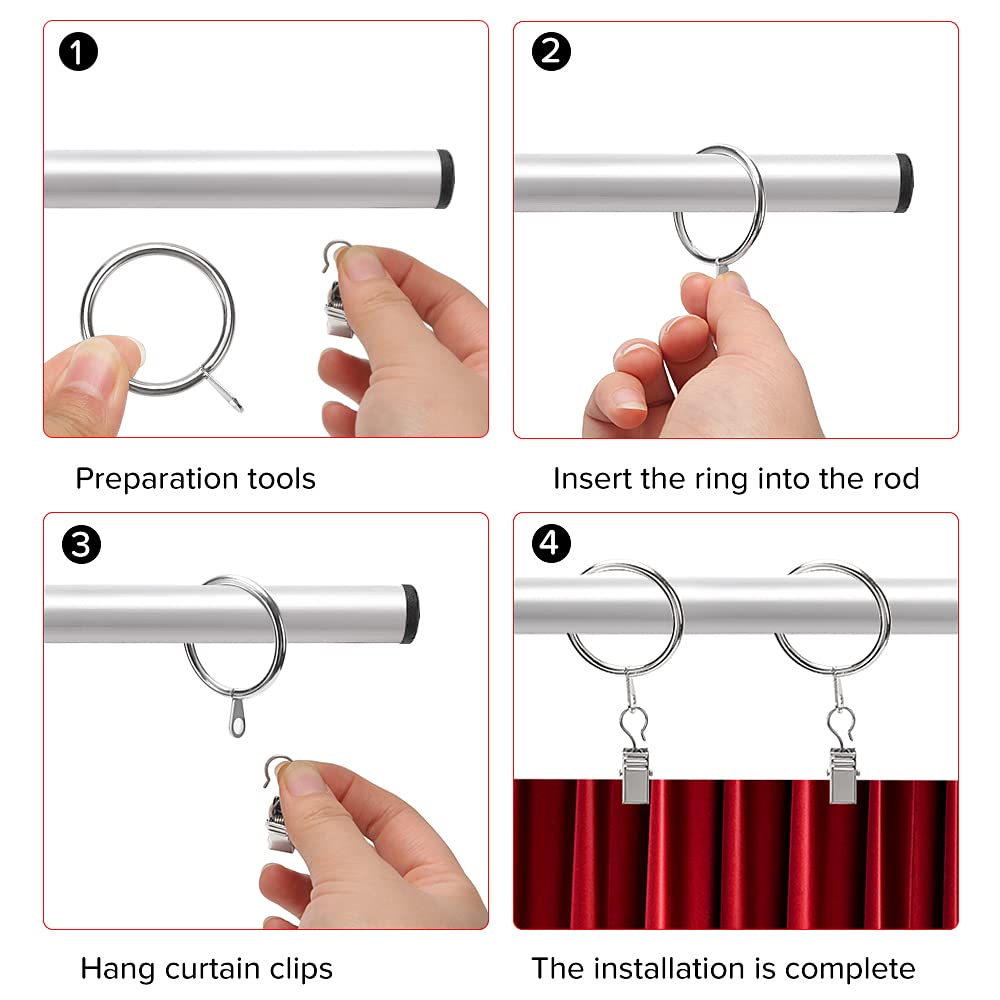 1

Preparation tools

2

Insert the ring into the rod

3

Hang curtain clips

4

The installation is complete