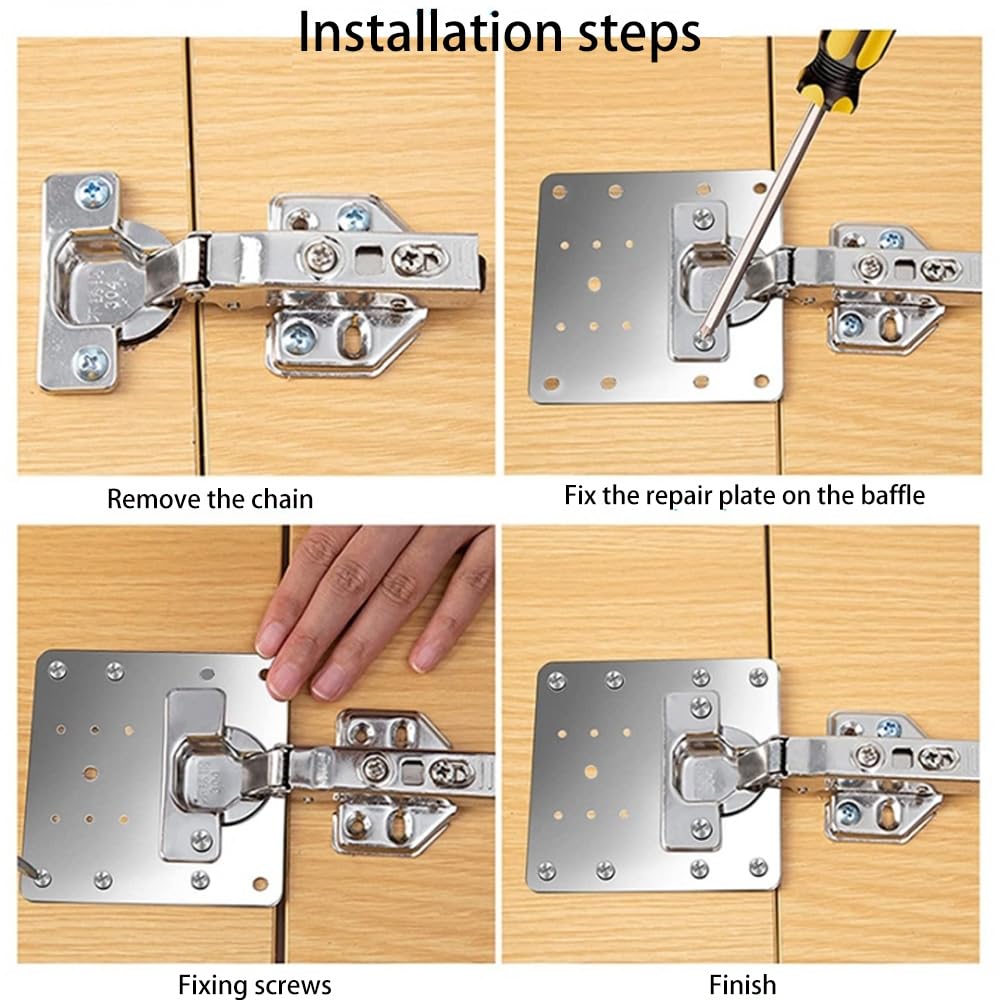 Installation steps

Remove the chain

Fix the repair plate on the baffle

Fixing screws

Finish