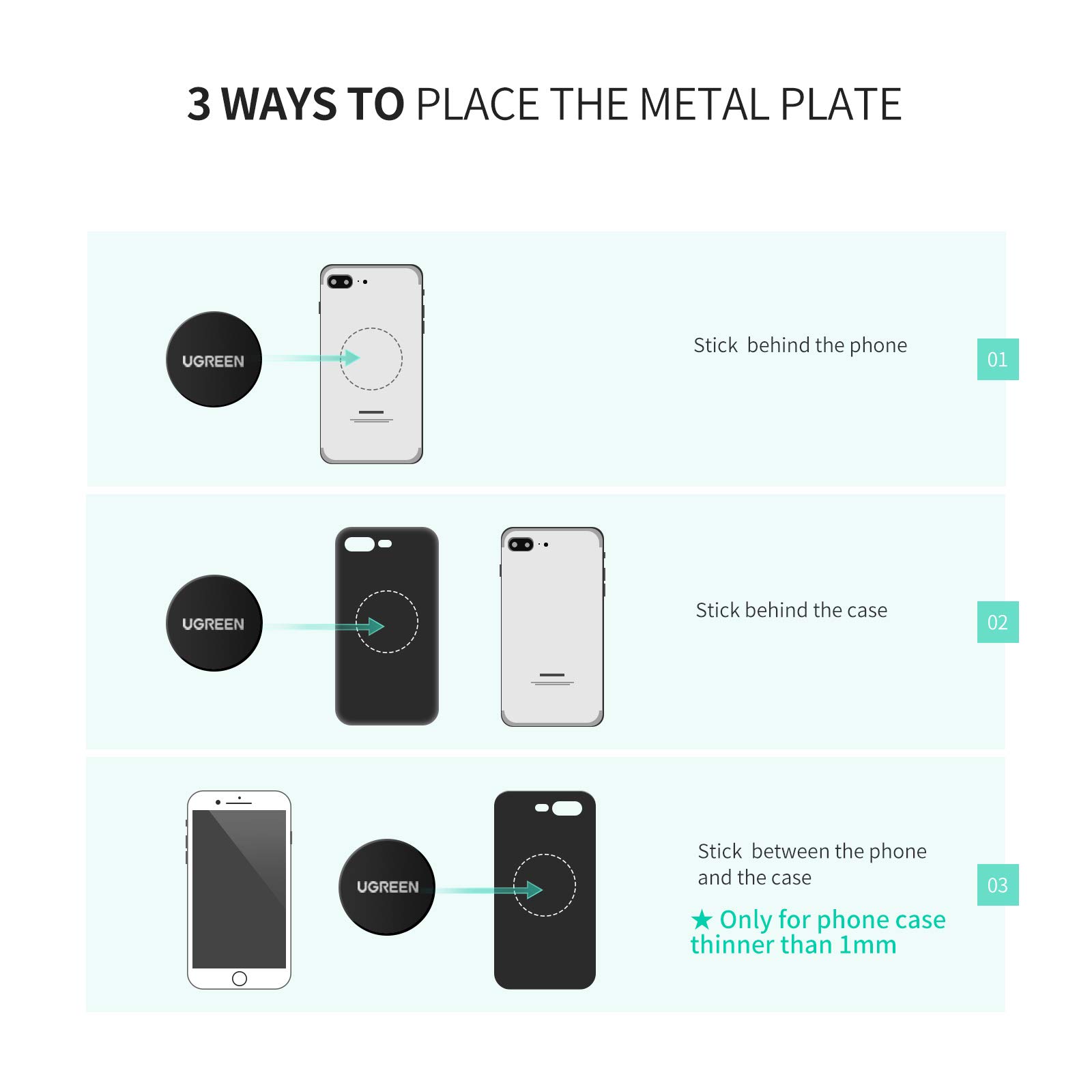 3 WAYS TO PLACE THE METAL PLATE

UGREEN

Stick behind the phone

01

UGREEN

Stick behind the case

02

UGREEN

Stick between the phone and the case

★ Only for phone case thinner than 1mm

03