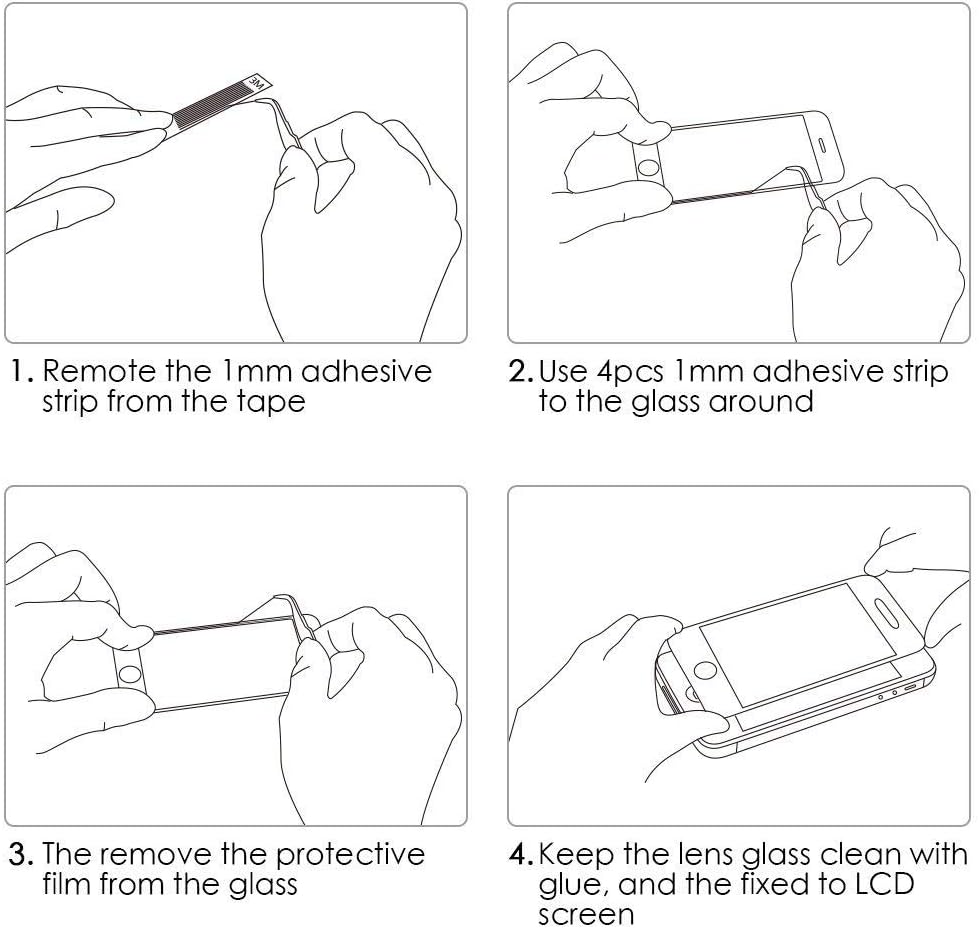 3M

1. Remote the 1mm adhesive strip from the tape

2. Use 4pcs 1mm adhesive strip to the glass around

3. The remove the protective film from the glass

4. Keep the lens glass clean with glue, and the fixed to LCD screen