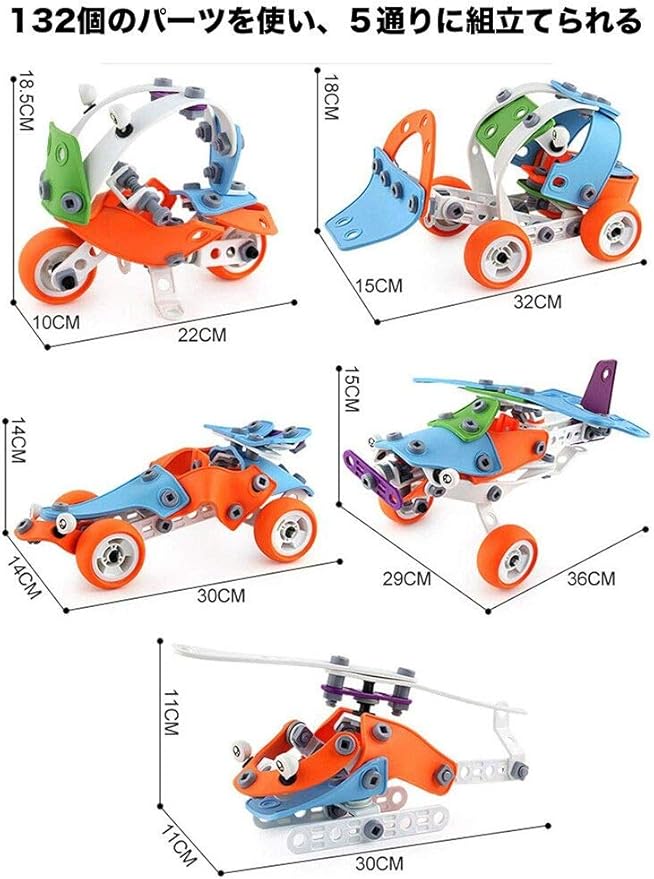 132個のパーツを使い、5通りに組立てられる

18.5CM
10CM
22CM

18CM
15CM
32CM

14CM
14CM
30CM

15CM
29CM
36CM

11CM
11CM
30CM