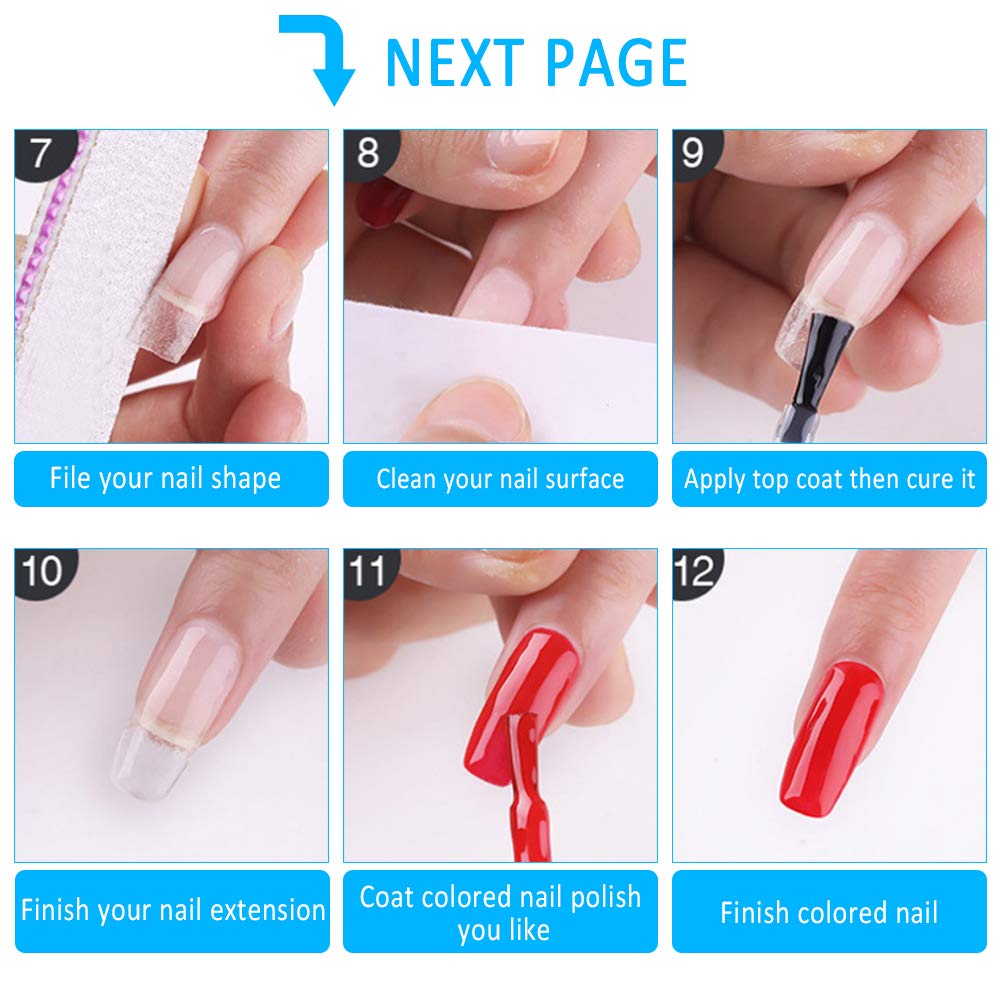 NEXT PAGE

7
File your nail shape

8
Clean your nail surface

9
Apply top coat then cure it

10
Finish your nail extension

11
Coat colored nail polish you like

12
Finish colored nail