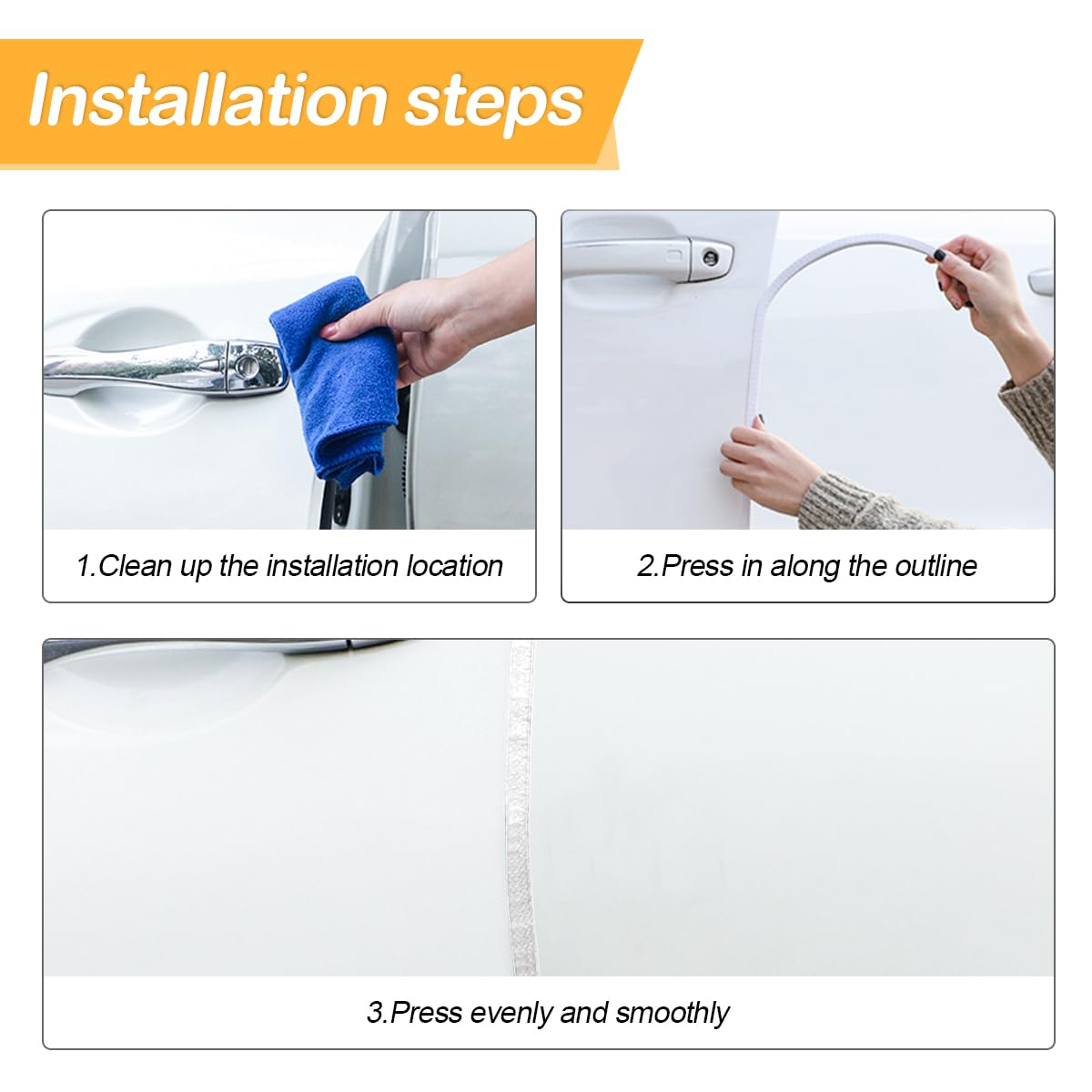 Installation steps

1.Clean up the installation location

2.Press in along the outline

3.Press evenly and smoothly