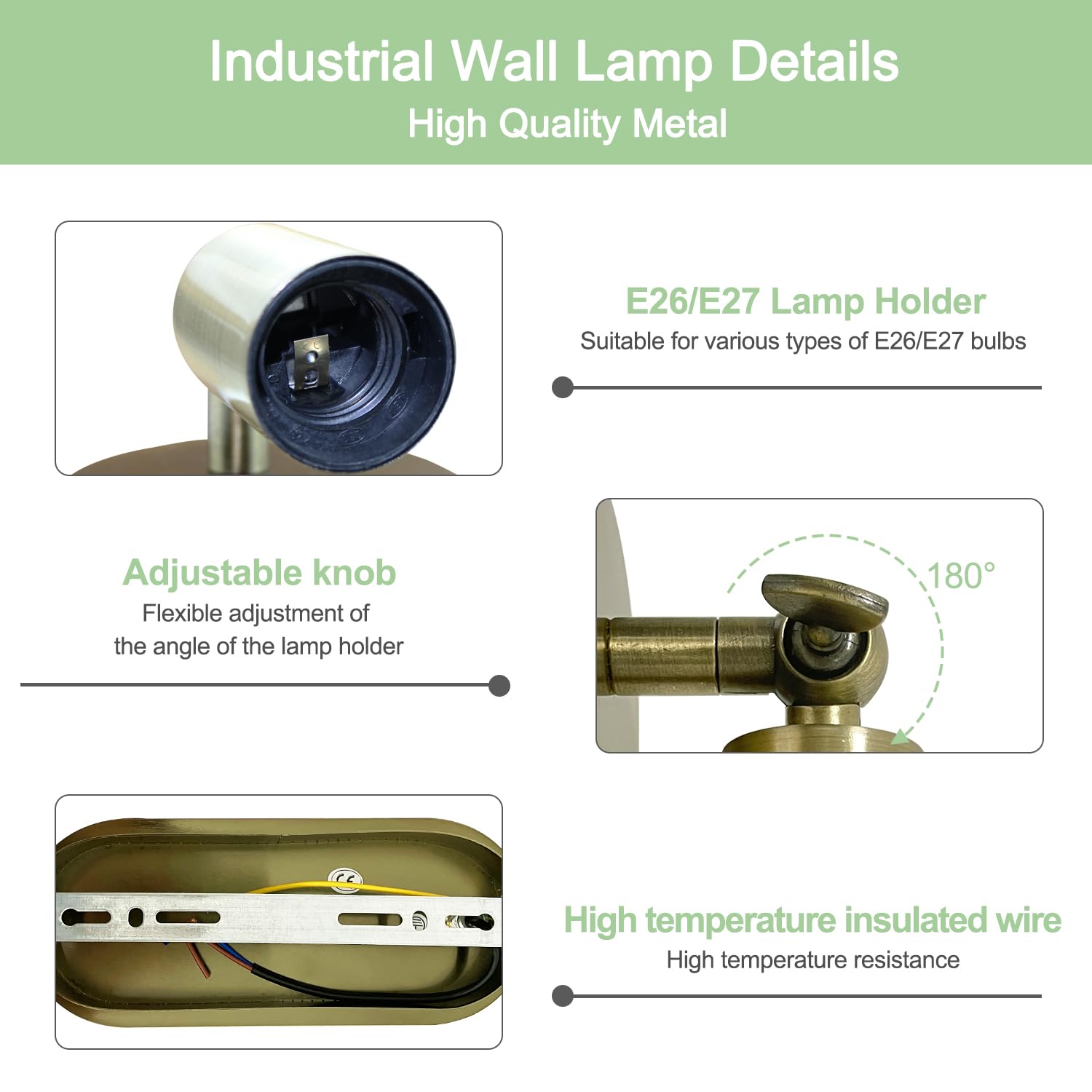 Industrial Wall Lamp Details
High Quality Metal

E26/E27 Lamp Holder
Suitable for various types of E26/E27 bulbs

Adjustable knob
Flexible adjustment of the angle of the lamp holder

180°

CE

High temperature insulated wire
High temperature resistance