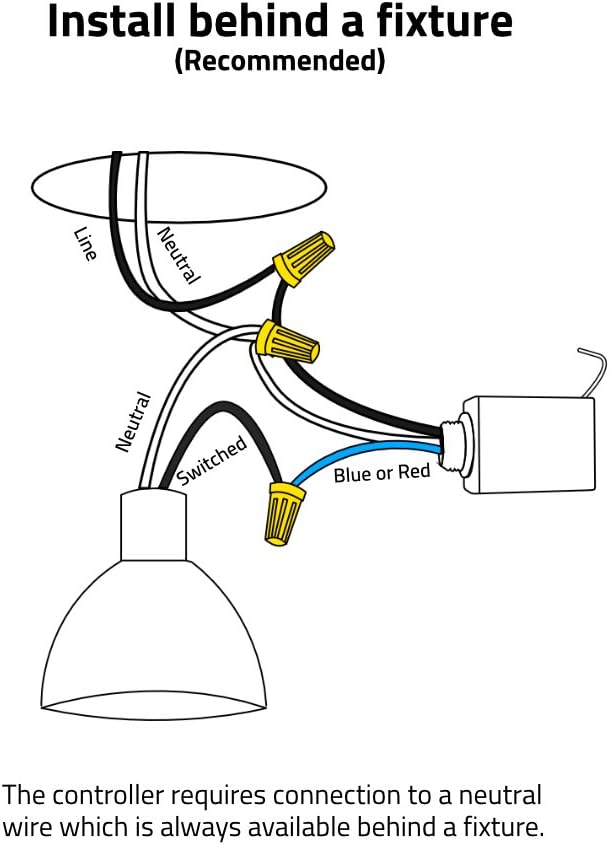 Install behind a fixture
(Recommended)

Line

Neutral

Neutral

Switched

Blue or Red

The controller requires connection to a neutral wire which is always available behind a fixture.