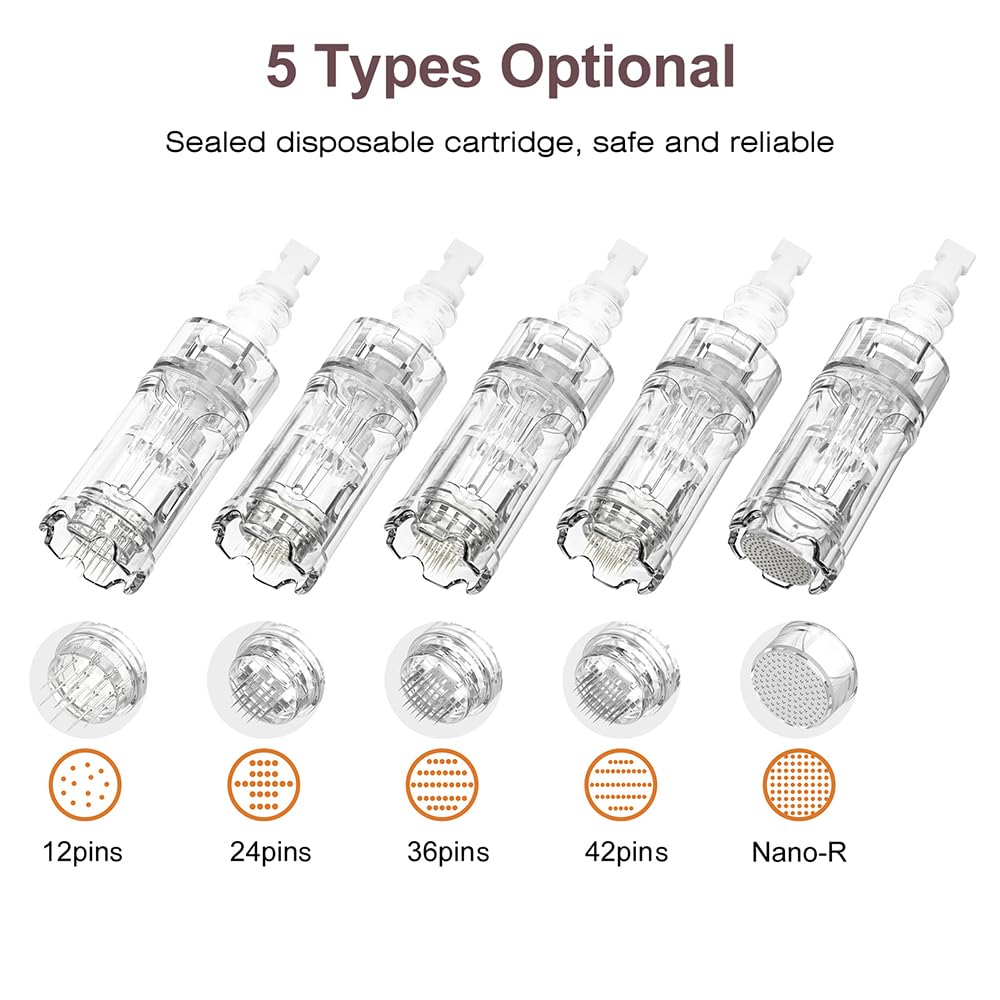 5 Types Optional

Sealed disposable cartridge, safe and reliable

12pins

24pins

36pins

42pins

Nano-R