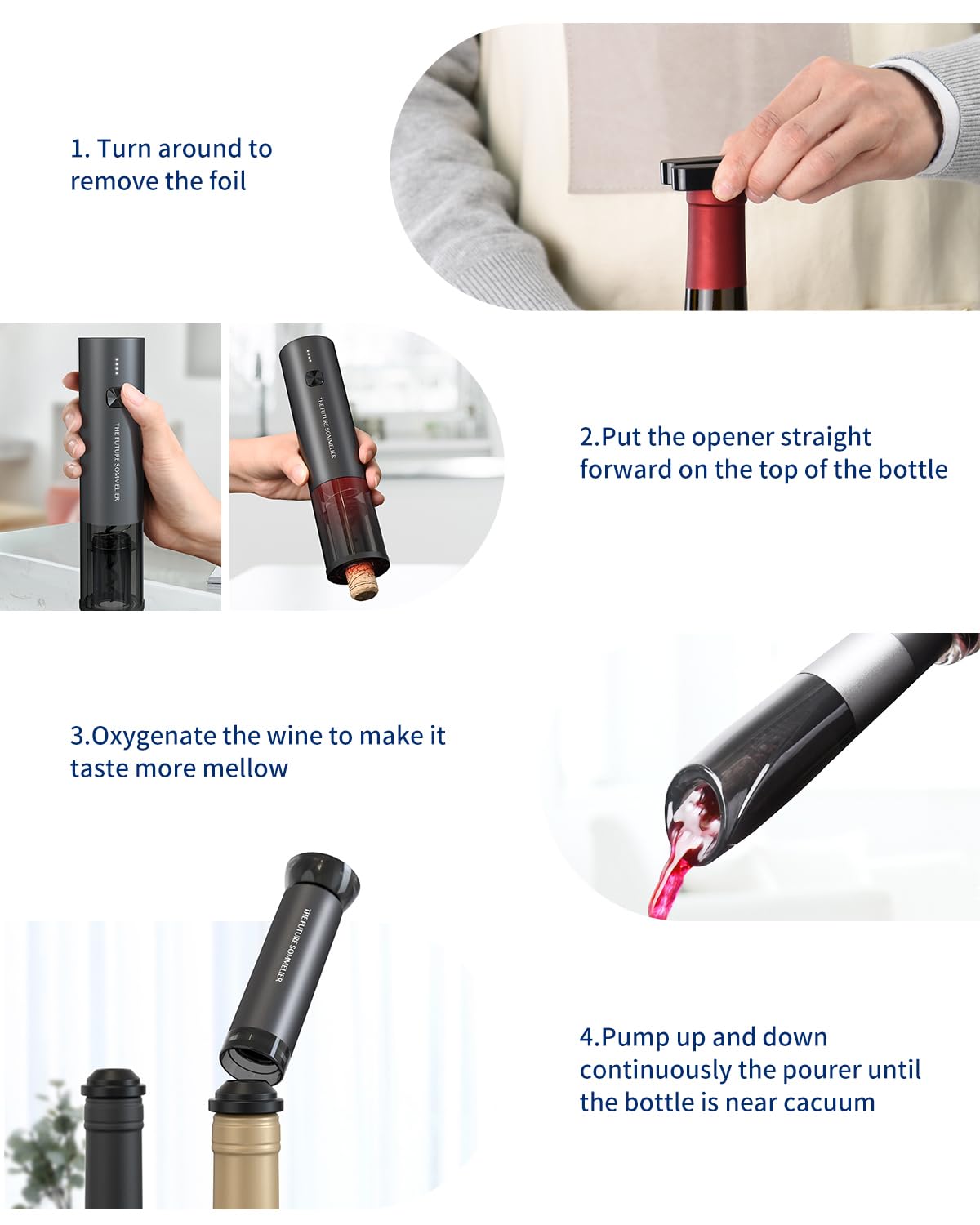 1. Turn around to remove the foil

THE FUTURE SOMMELIER

THE FUTURE SOMMELIER

2.Put the opener straight forward on the top of the bottle

3.Oxygenate the wine to make it taste more mellow

THE FUTURE SOMMELIER

4.Pump up and down continuously the pourer until the bottle is near cacuum