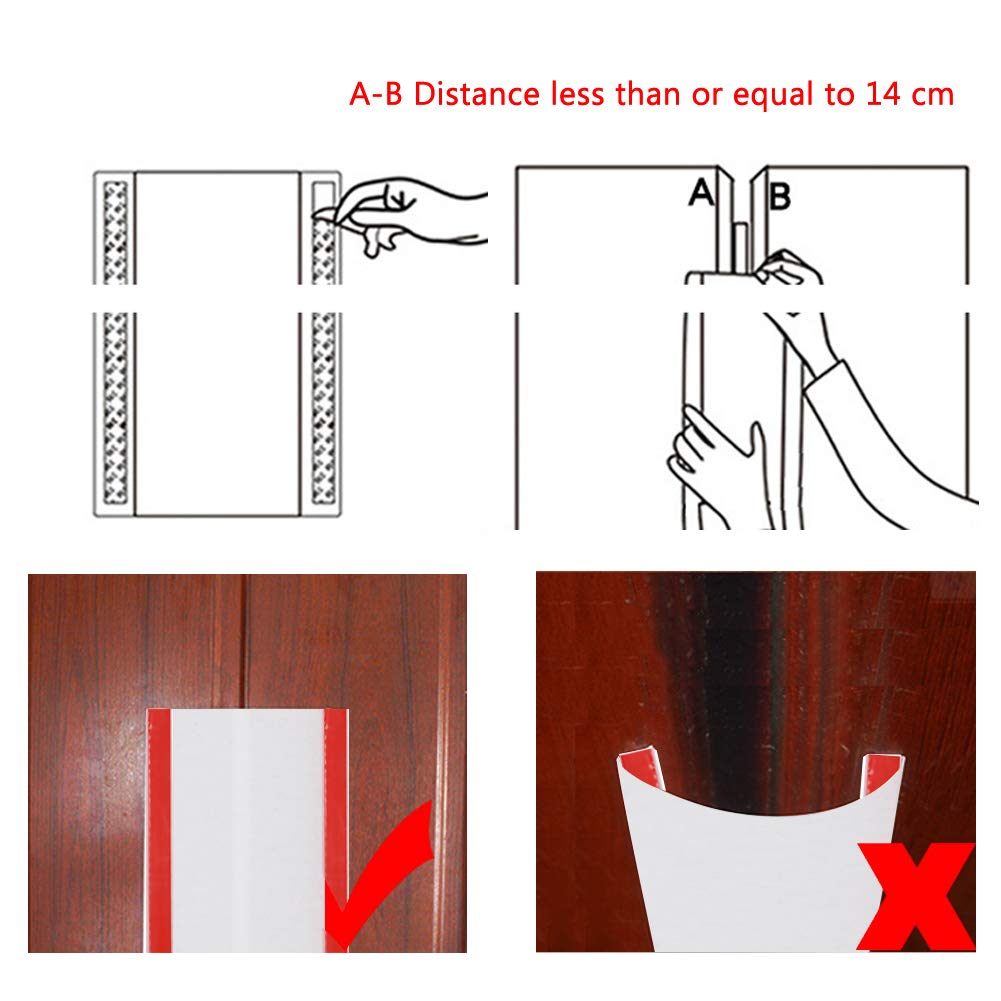 A-B Distance less than or equal to 14 cm

A

B