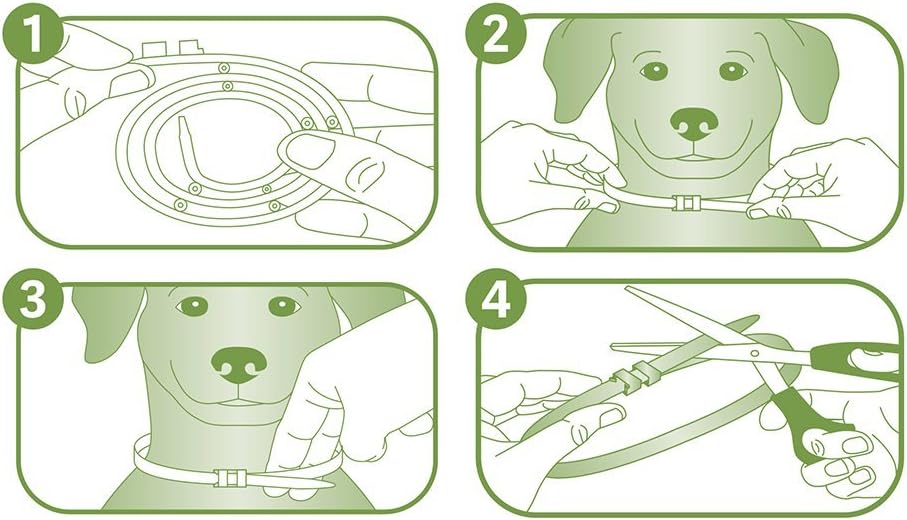 1

2

3

4