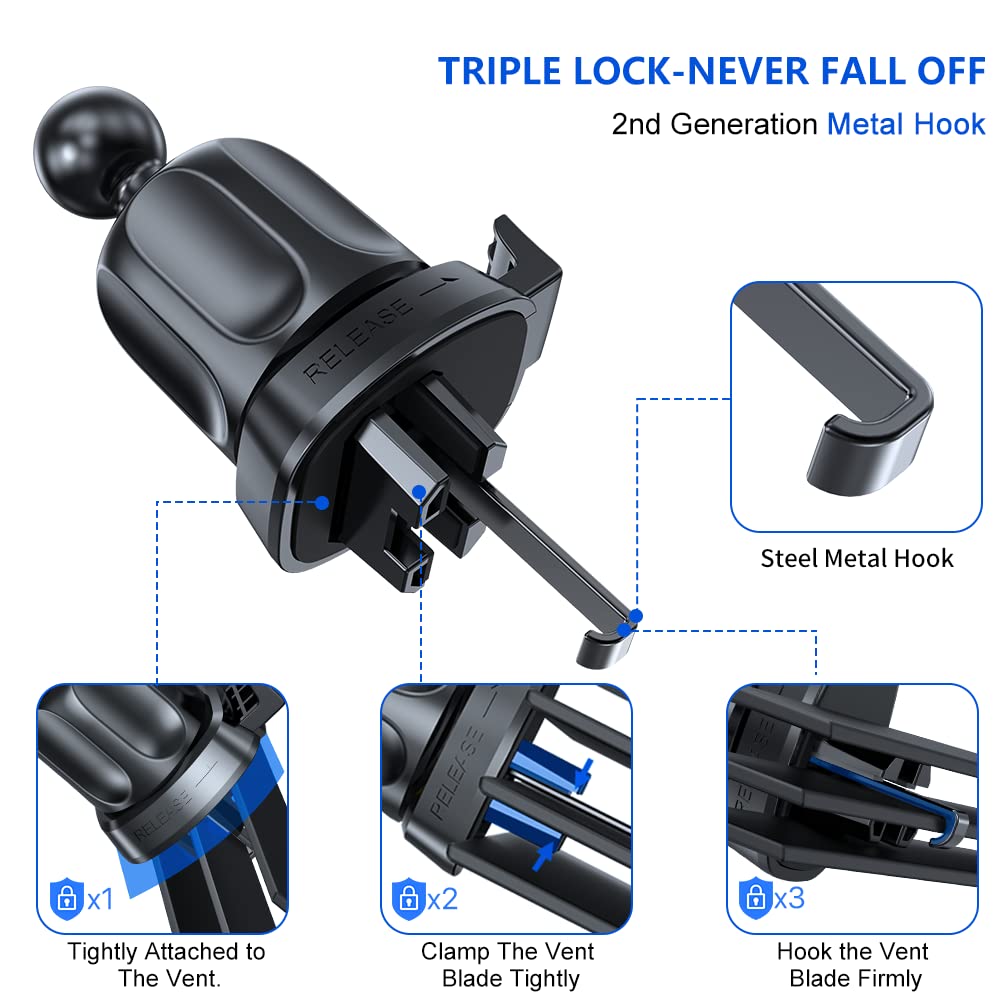 TRIPLE LOCK-NEVER FALL OFF

2nd Generation Metal Hook

RELEASE

Steel Metal Hook

RELEASE

x1

Tightly Attached to The Vent.

RELEASE

x2

Clamp The Vent Blade Tightly

RELEASE

x3

Hook the Vent Blade Firmly