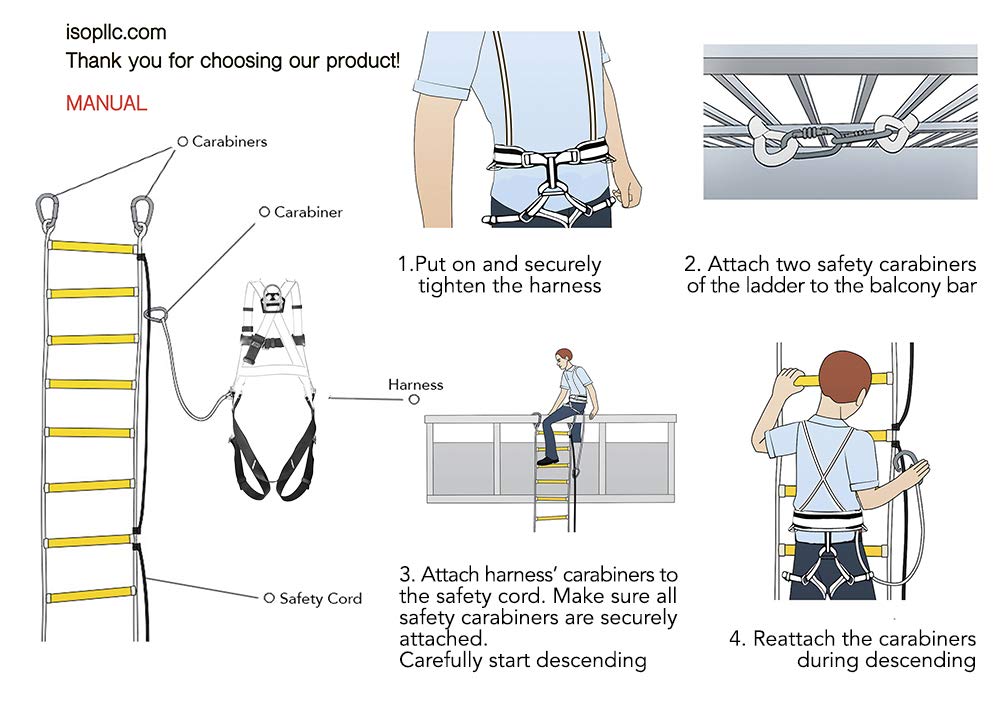 isopllc.com
Thank you for choosing our product!

MANUAL

Carabiners

Carabiner

Harness

Safety Cord

1.Put on and securely tighten the harness

2. Attach two safety carabiners of the ladder to the balcony bar

3. Attach harness' carabiners to the safety cord. Make sure all safety carabiners are securely attached.
Carefully start descending

4. Reattach the carabiners during descending