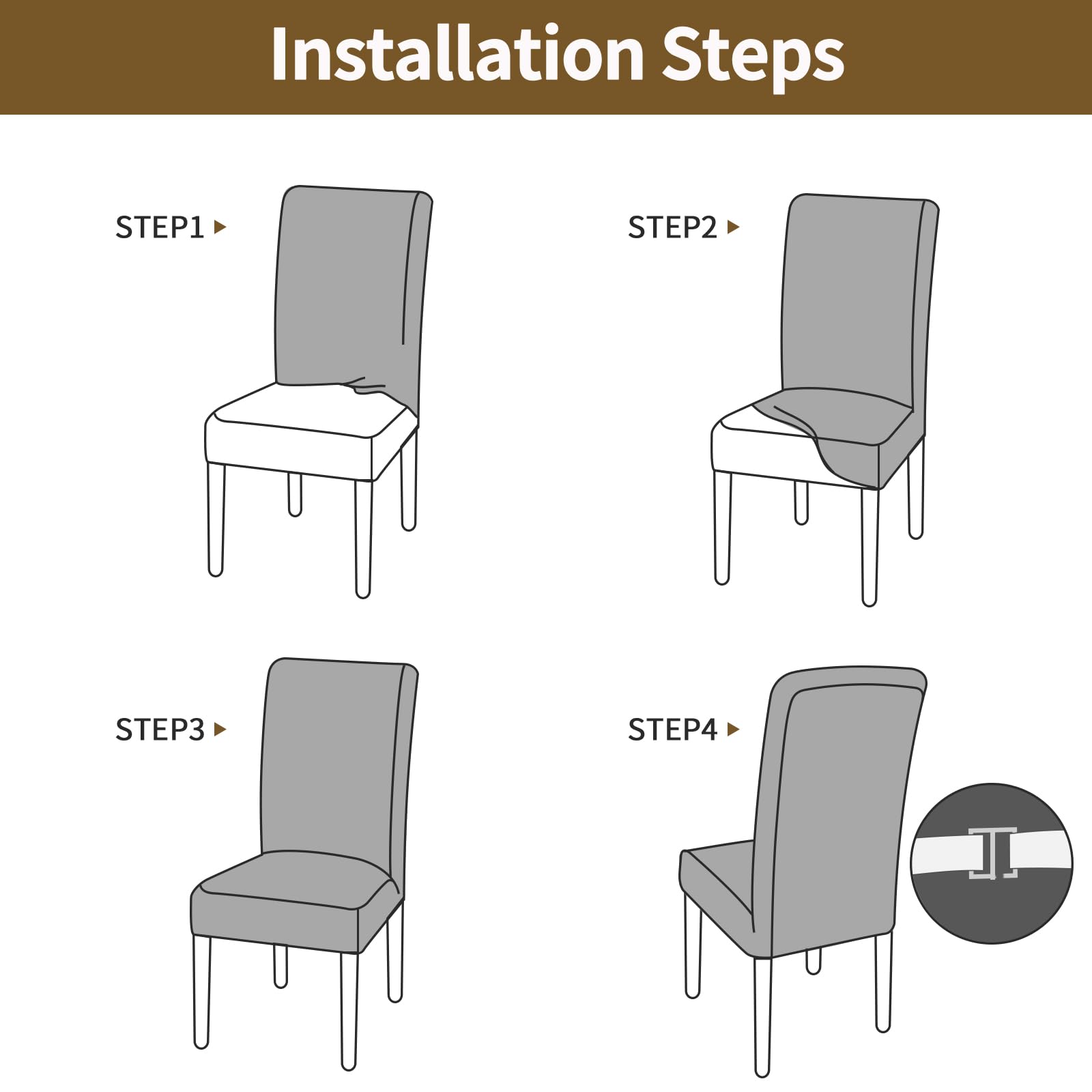 Installation Steps

STEP1

STEP2

STEP3

STEP4