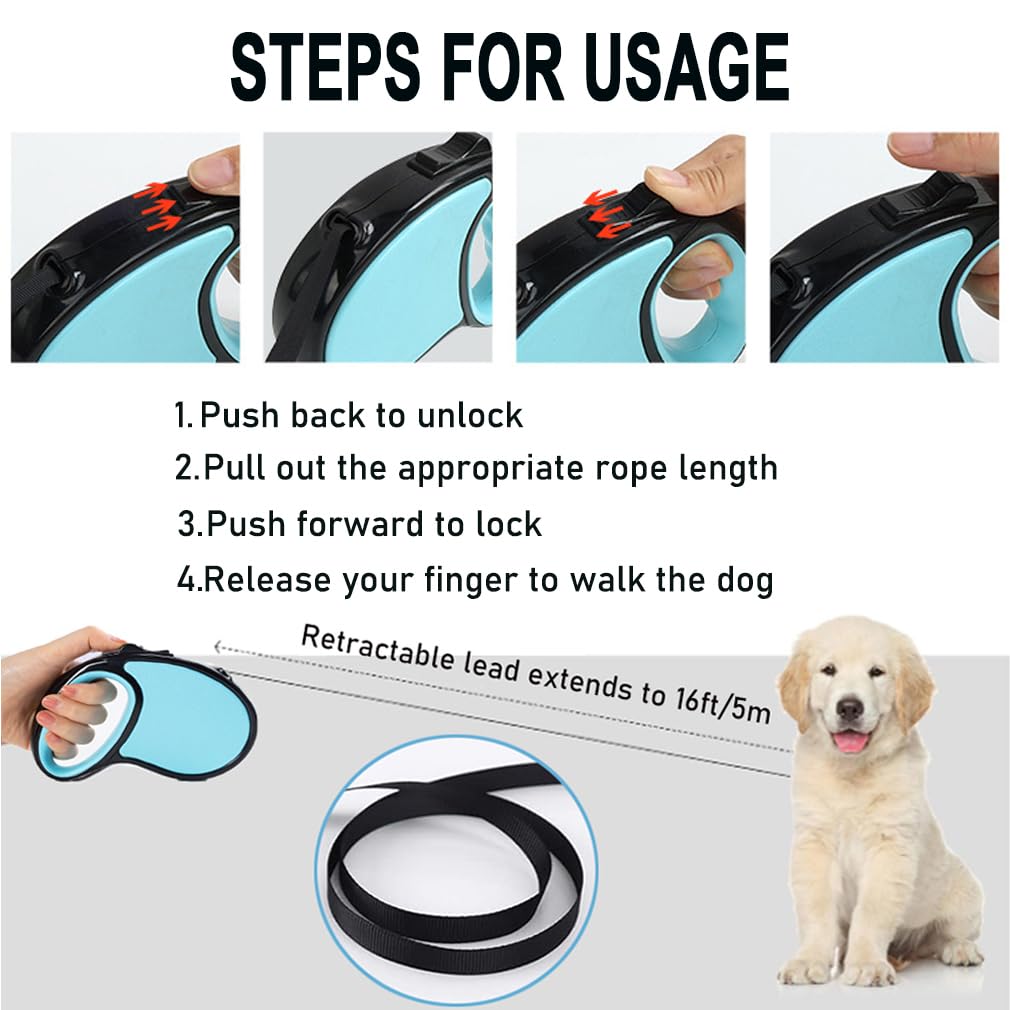 STEPS FOR USAGE

1.Push back to unlock
2.Pull out the appropriate rope length
3.Push forward to lock
4.Release your finger to walk the dog

Retractable lead extends to 16ft/5m