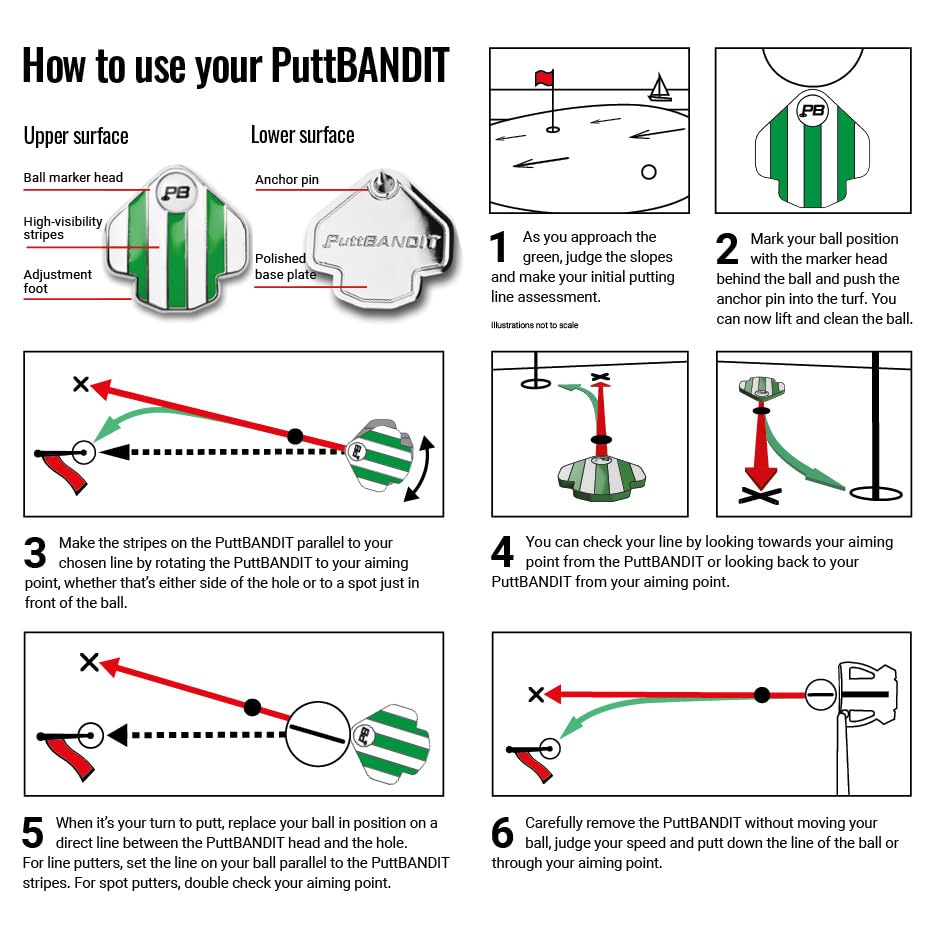 How to use your PuttBANDIT

Upper surface

Ball marker head

High-visibility stripes

Adjustment foot

PB

Lower surface

Anchor pin

Polished base plate

PuttBANDIT

1 As you approach the green, judge the slopes and make your initial putting line assessment.

Illustrations not to scale

PB

2 Mark your ball position with the marker head behind the ball and push the anchor pin into the turf. You can now lift and clean the ball.

3 Make the stripes on the PuttBANDIT parallel to your chosen line by rotating the PuttBANDIT to your aiming point, whether that's either side of the hole or to a spot just in front of the ball.

4 You can check your line by looking towards your aiming point from the PuttBANDIT or looking back to your PuttBANDIT from your aiming point.

5 When it's your turn to putt, replace your ball in position on a direct line between the PuttBANDIT head and the hole. For line putters, set the line on your ball parallel to the PuttBANDIT stripes. For spot putters, double check your aiming point.

6 Carefully remove the PuttBANDIT without moving your ball, judge your speed and putt down the line of the ball or through your aiming point.