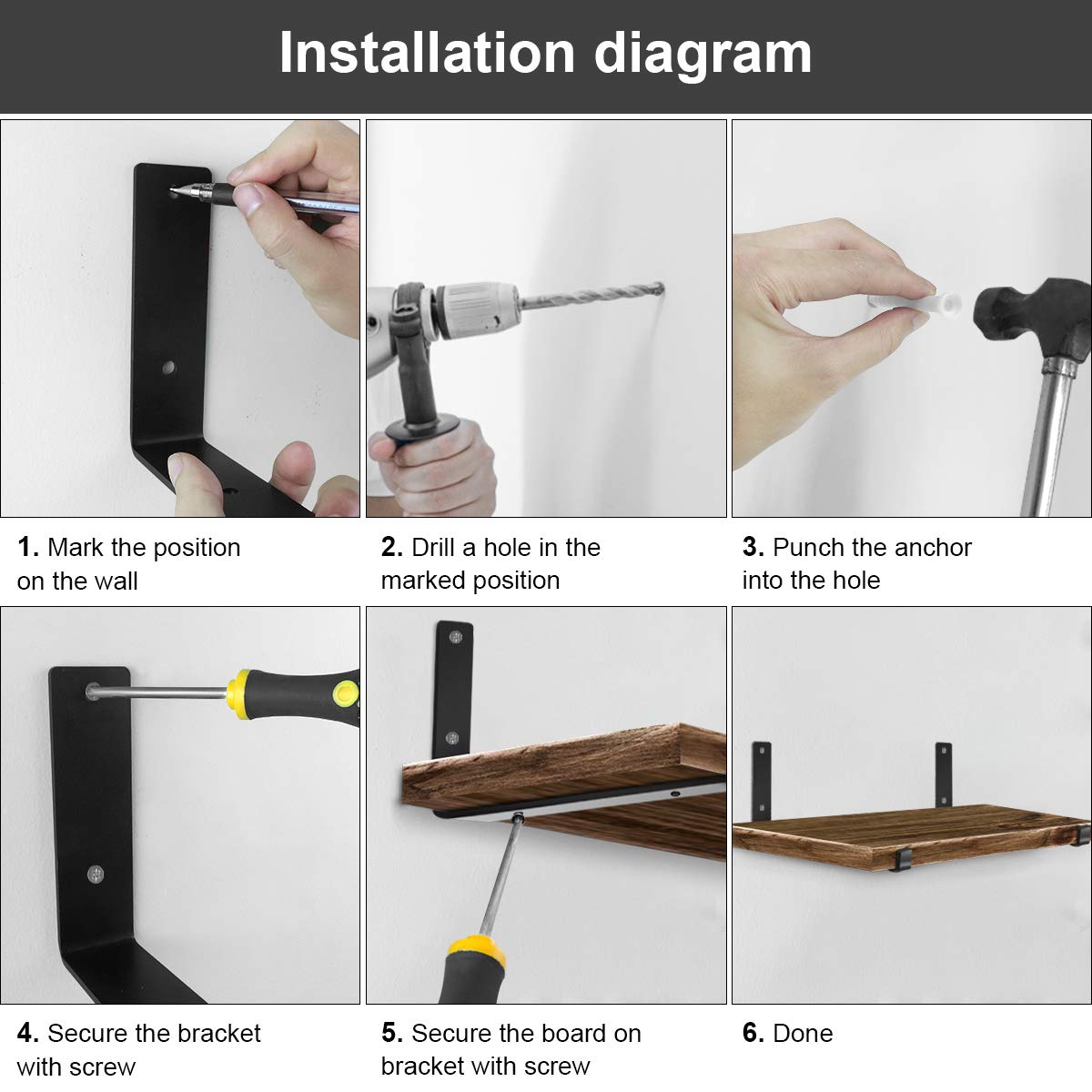 Installation diagram

1. Mark the position on the wall

2. Drill a hole in the marked position

3. Punch the anchor into the hole

4. Secure the bracket with screw

5. Secure the board on bracket with screw

6. Done