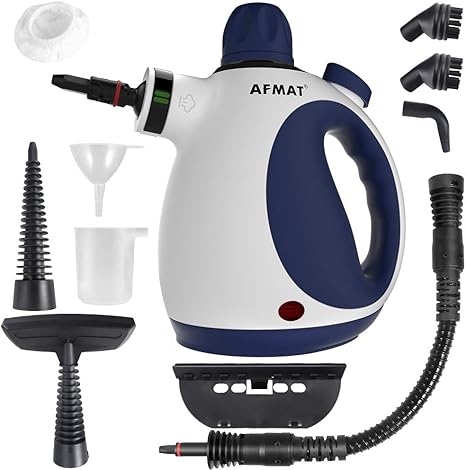 AFMAT®