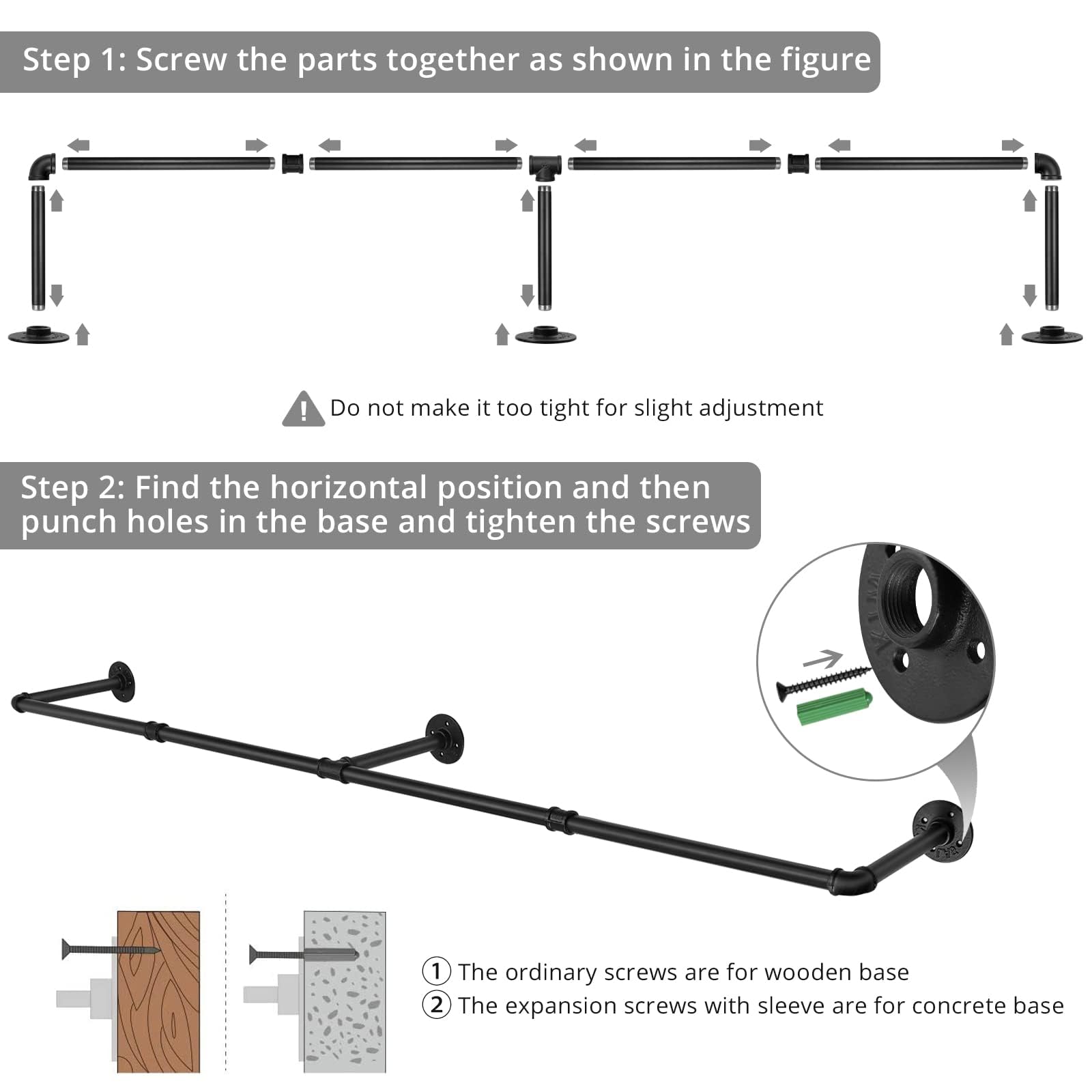 Step 1: Screw the parts together as shown in the figure

Do not make it too tight for slight adjustment

Step 2: Find the horizontal position and then punch holes in the base and tighten the screws

① The ordinary screws are for wooden base
② The expansion screws with sleeve are for concrete base