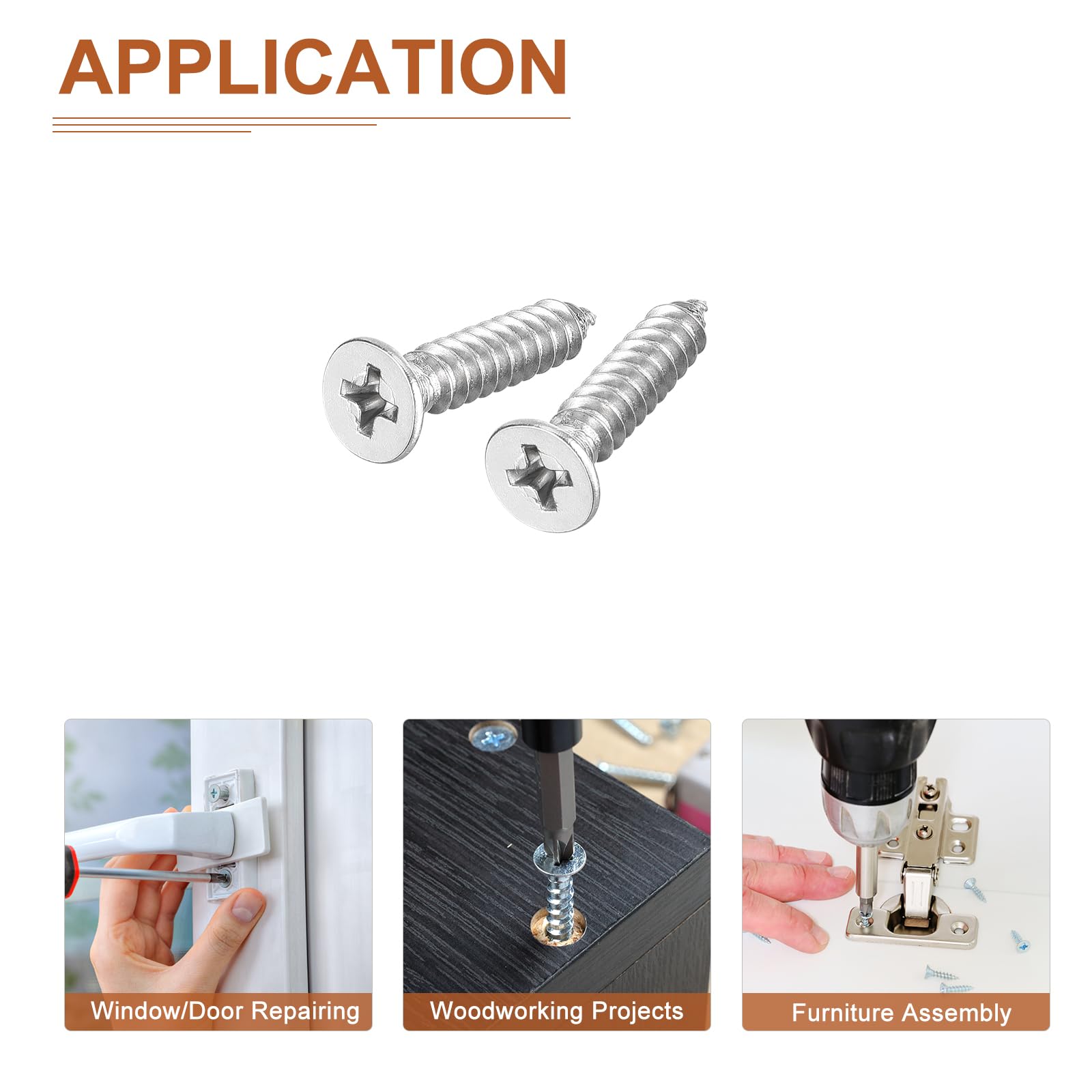 APPLICATION

Window/Door Repairing

Woodworking Projects

Furniture Assembly