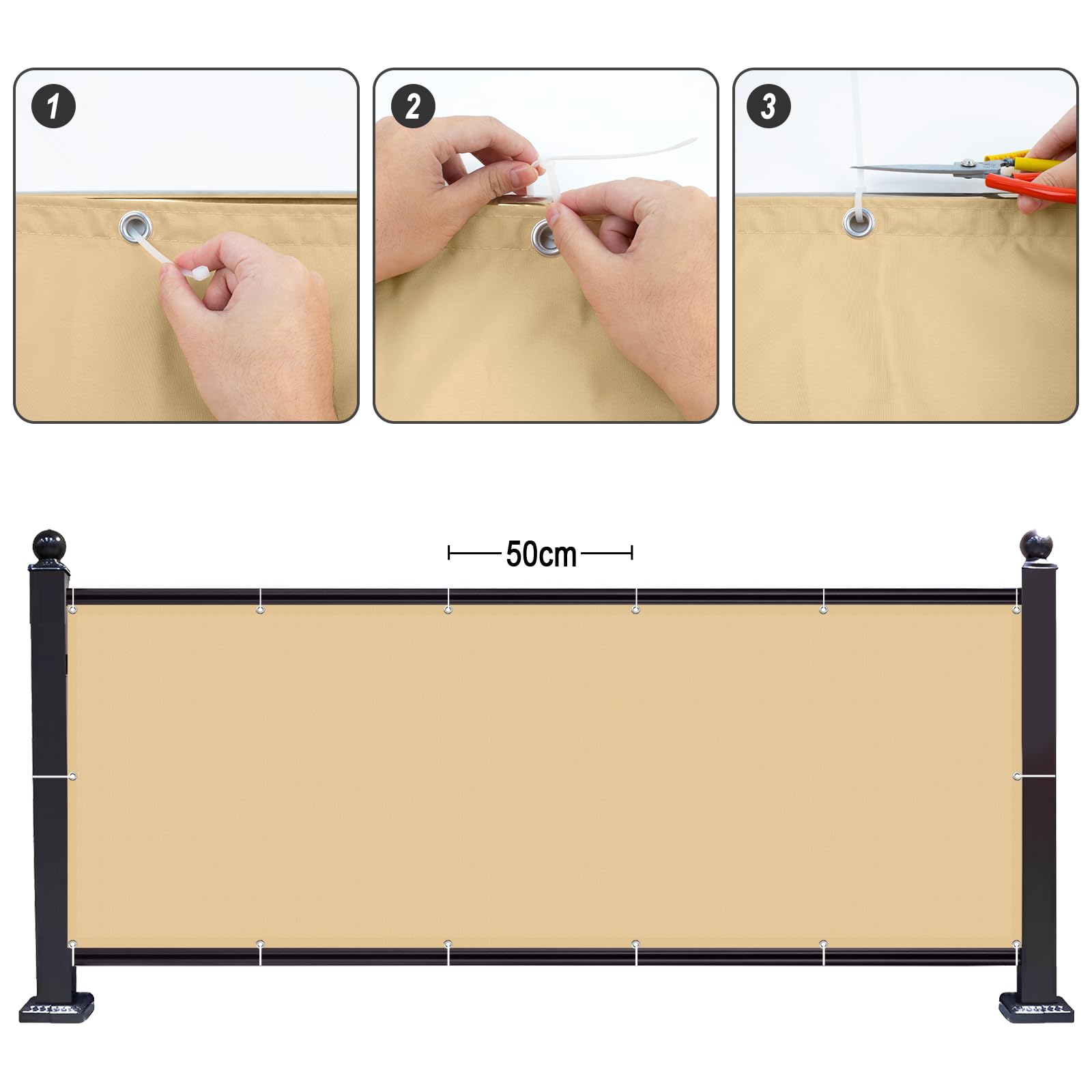 1

2

3

50cm