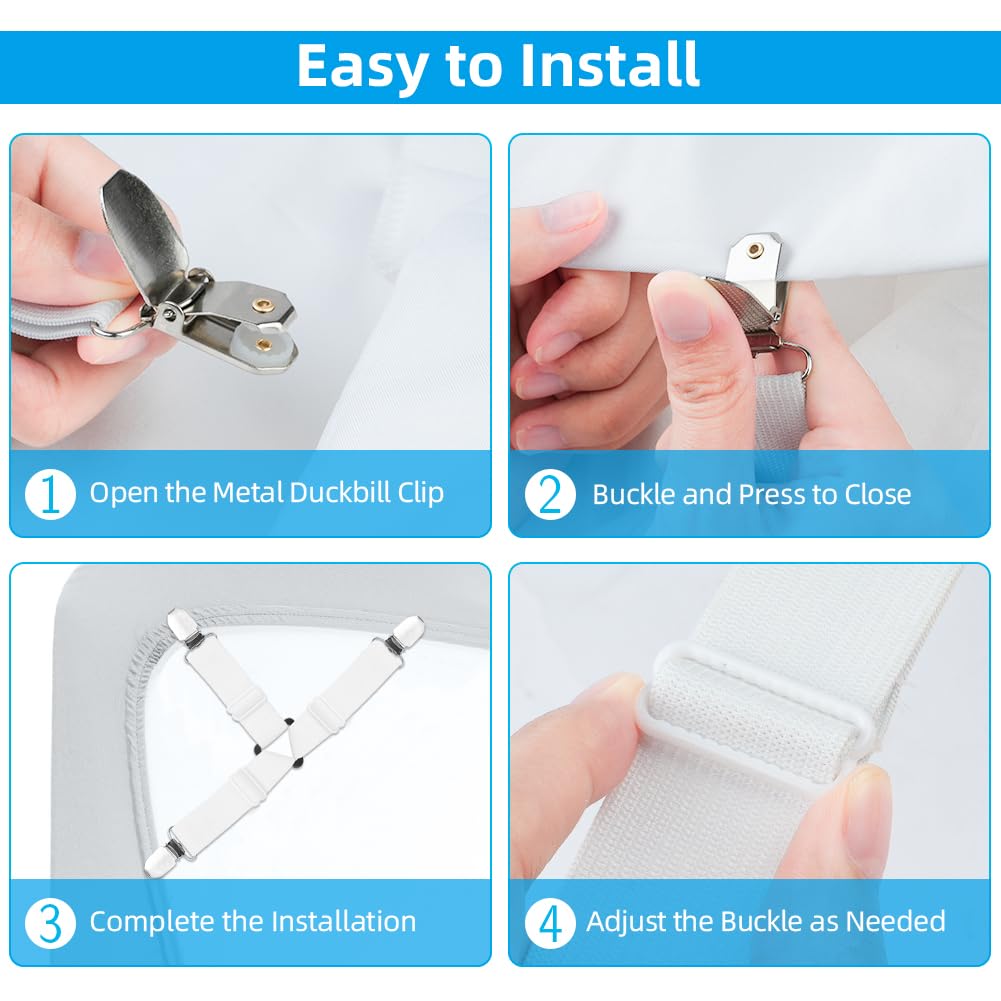 Easy to Install

1 Open the Metal Duckbill Clip

2 Buckle and Press to Close

3 Complete the Installation

4 Adjust the Buckle as Needed