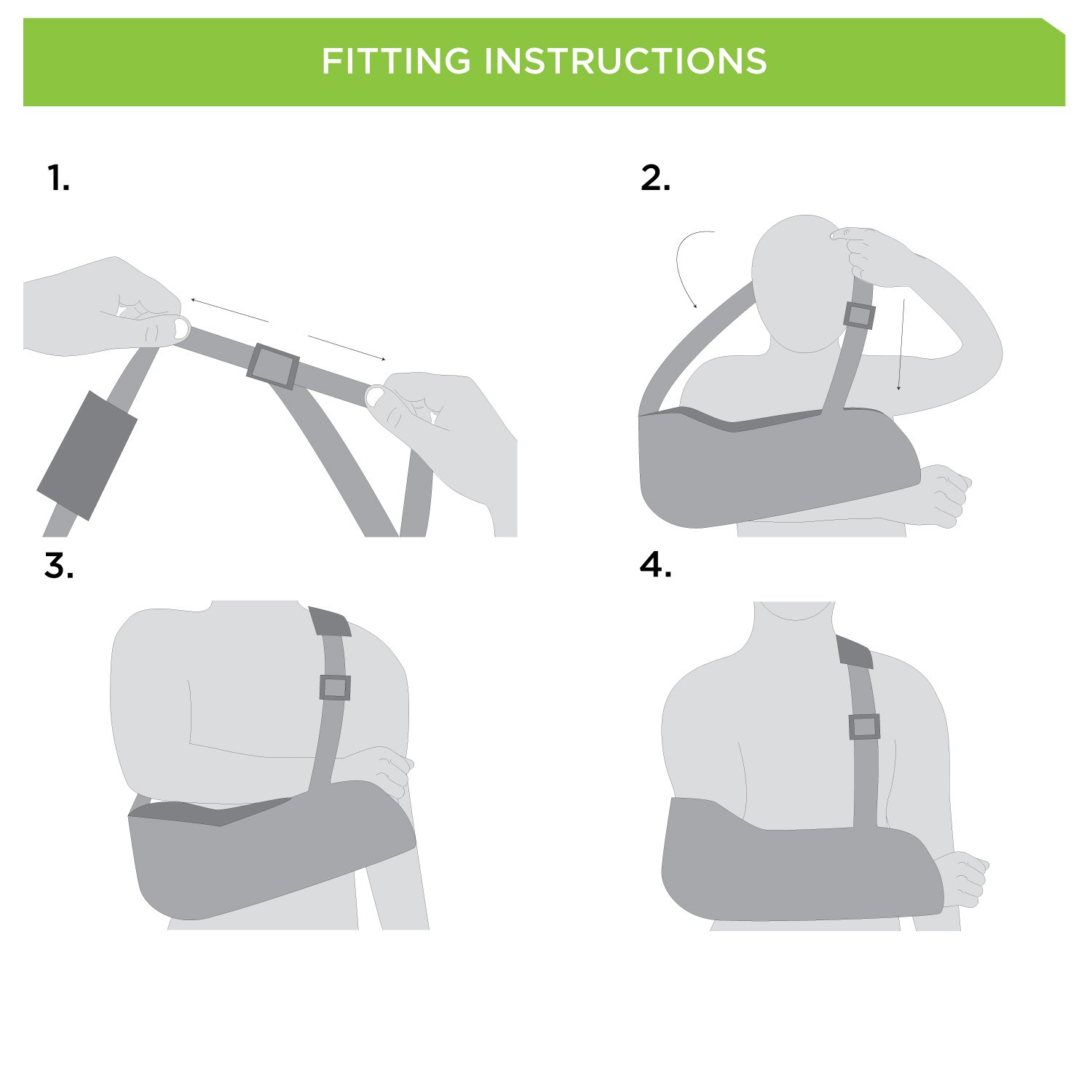 FITTING INSTRUCTIONS

1.

2.

3.

4.