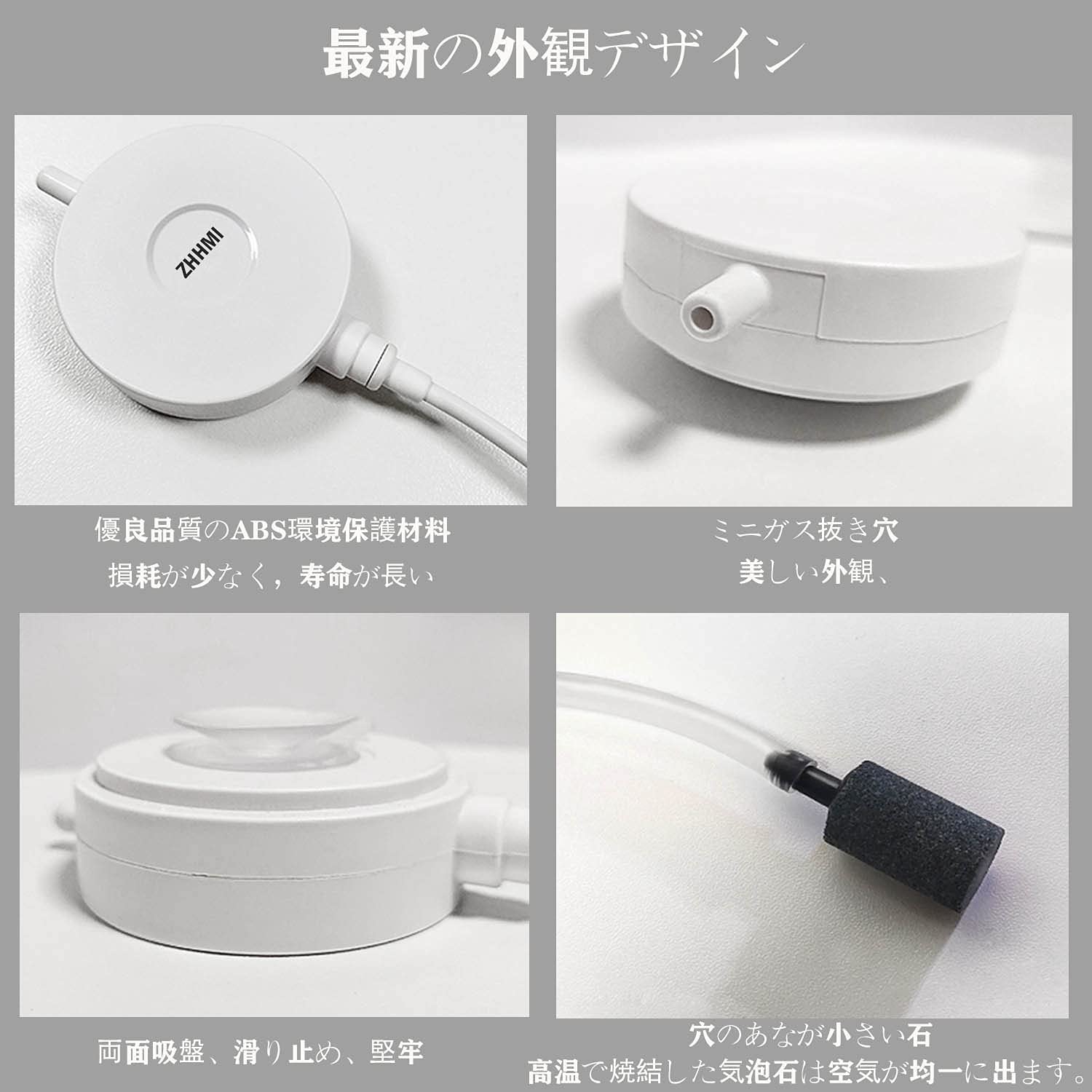 最新の外観デザイン

ZHHMI

優良品質のABS環境保護材料
損耗が少なく，寿命が長い

ミニガス抜き穴
美しい外観、

両面吸盤、滑り止め、堅牢

穴のあなが小さい石
高温で焼結した気泡石は空気が均一に出ます。