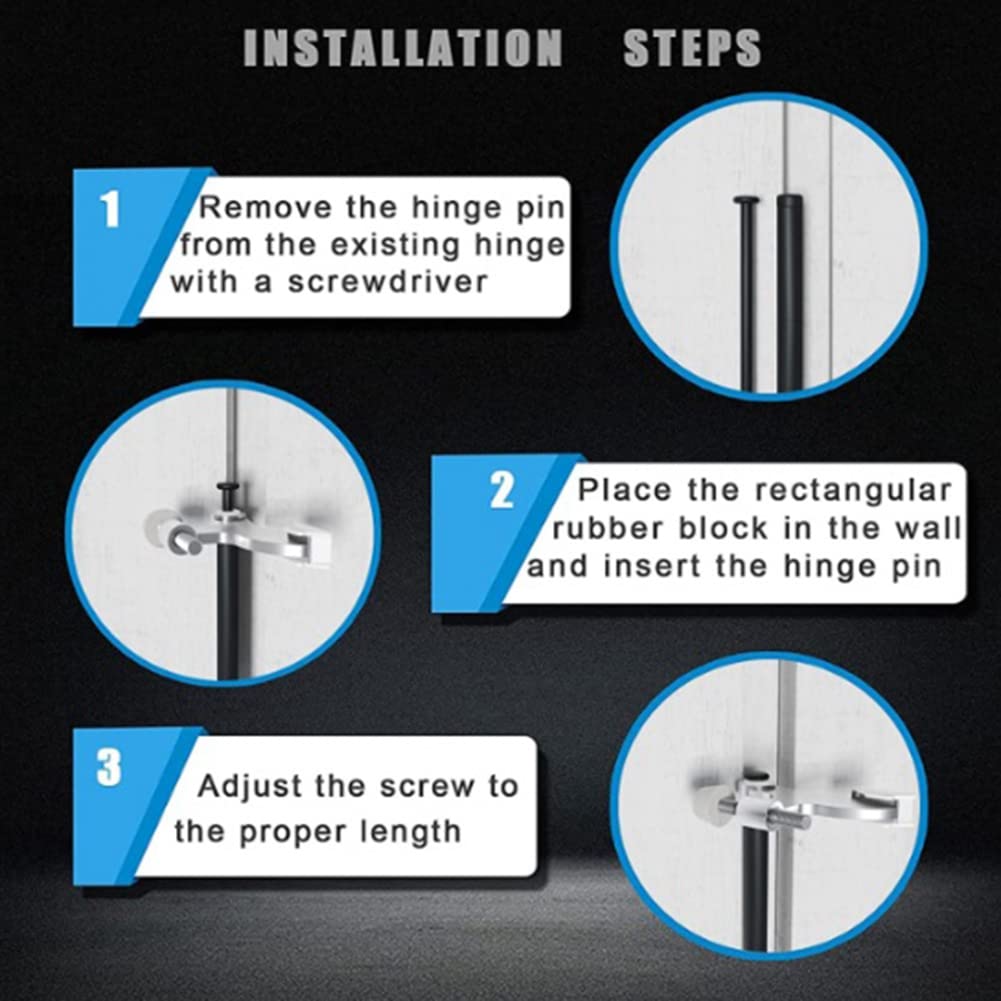 INSTALLATION STEPS

1 Remove the hinge pin from the existing hinge with a screwdriver

2 Place the rectangular rubber block in the wall and insert the hinge pin

3 Adjust the screw to the proper length