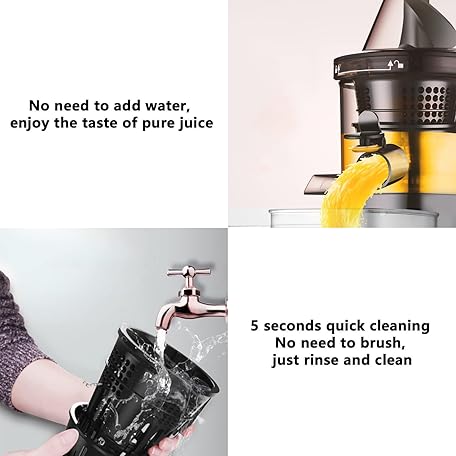 No need to add water,
enjoy the taste of pure juice

5 seconds quick cleaning
No need to brush,
just rinse and clean