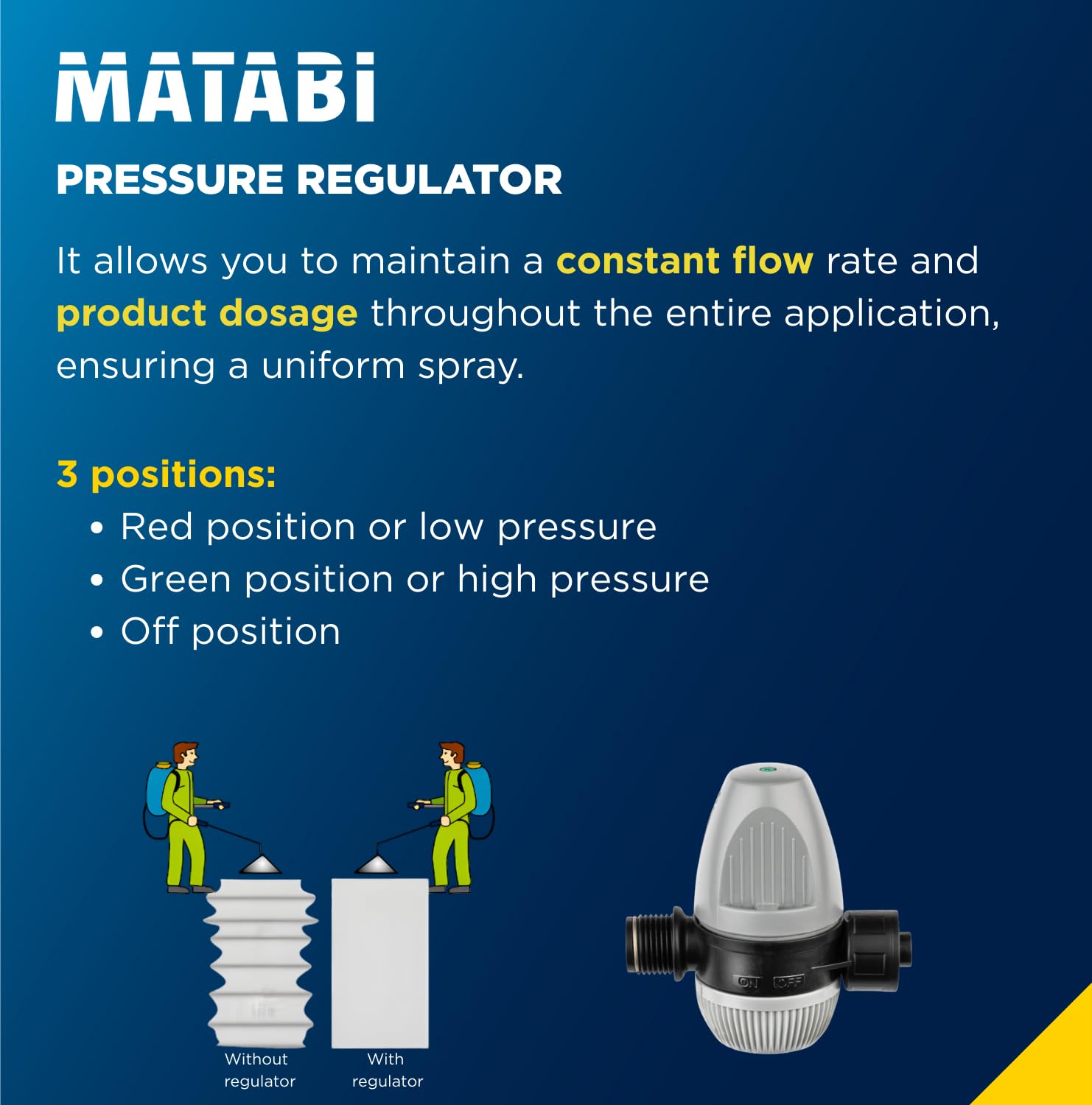 MATABI

PRESSURE REGULATOR

It allows you to maintain a constant flow rate and product dosage throughout the entire application, ensuring a uniform spray.

3 positions:
• Red position or low pressure
• Green position or high pressure
• Off position

Without regulator

With regulator

ON OFF