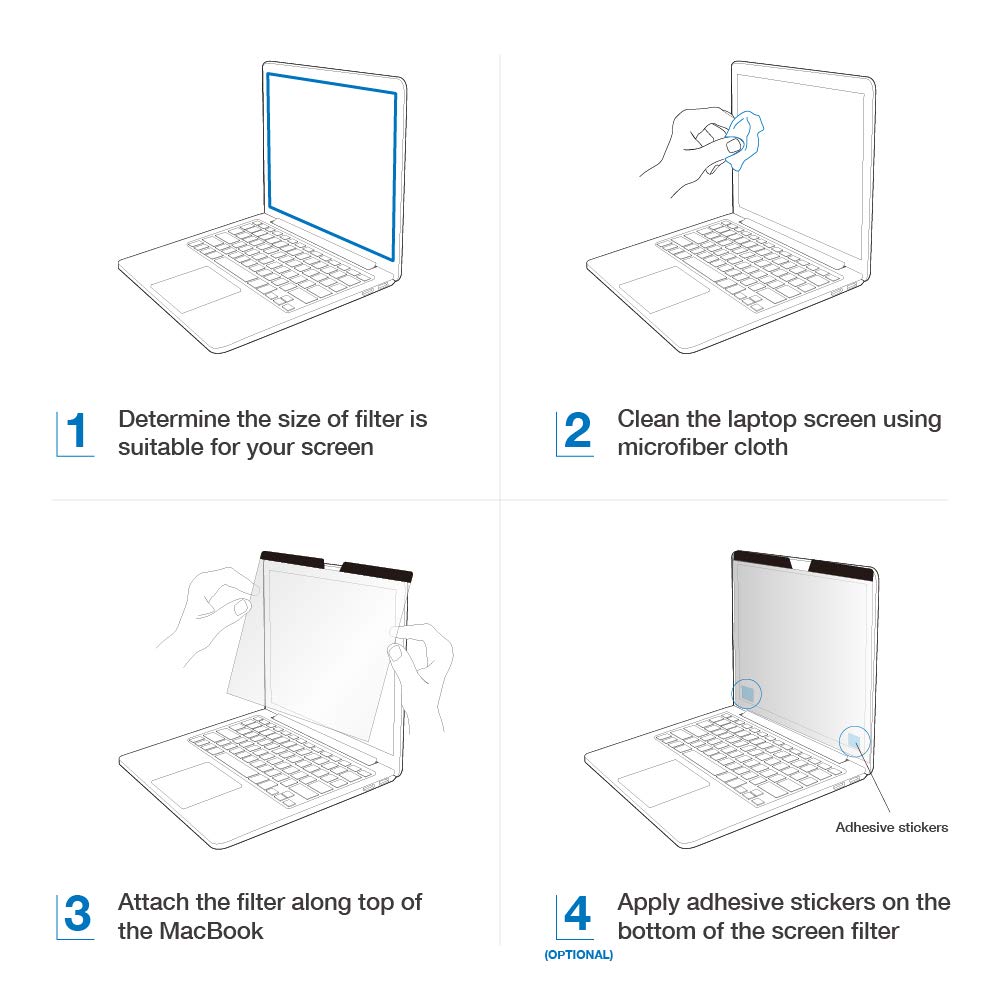 1 Determine the size of filter is suitable for your screen

2 Clean the laptop screen using microfiber cloth

3 Attach the filter along top of the MacBook

Adhesive stickers

4 (OPTIONAL) Apply adhesive stickers on the bottom of the screen filter