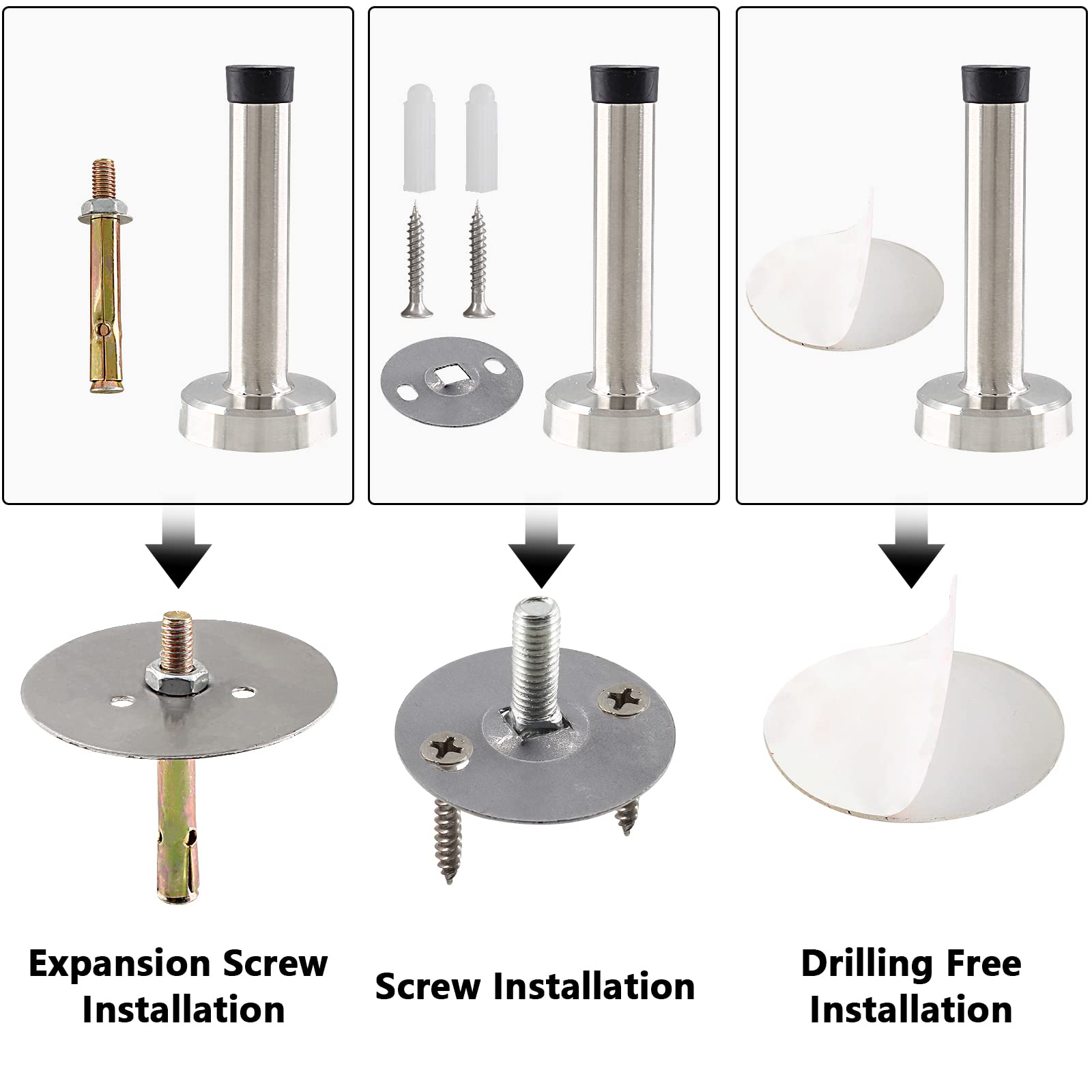 Expansion Screw Installation

Screw Installation

Drilling Free Installation