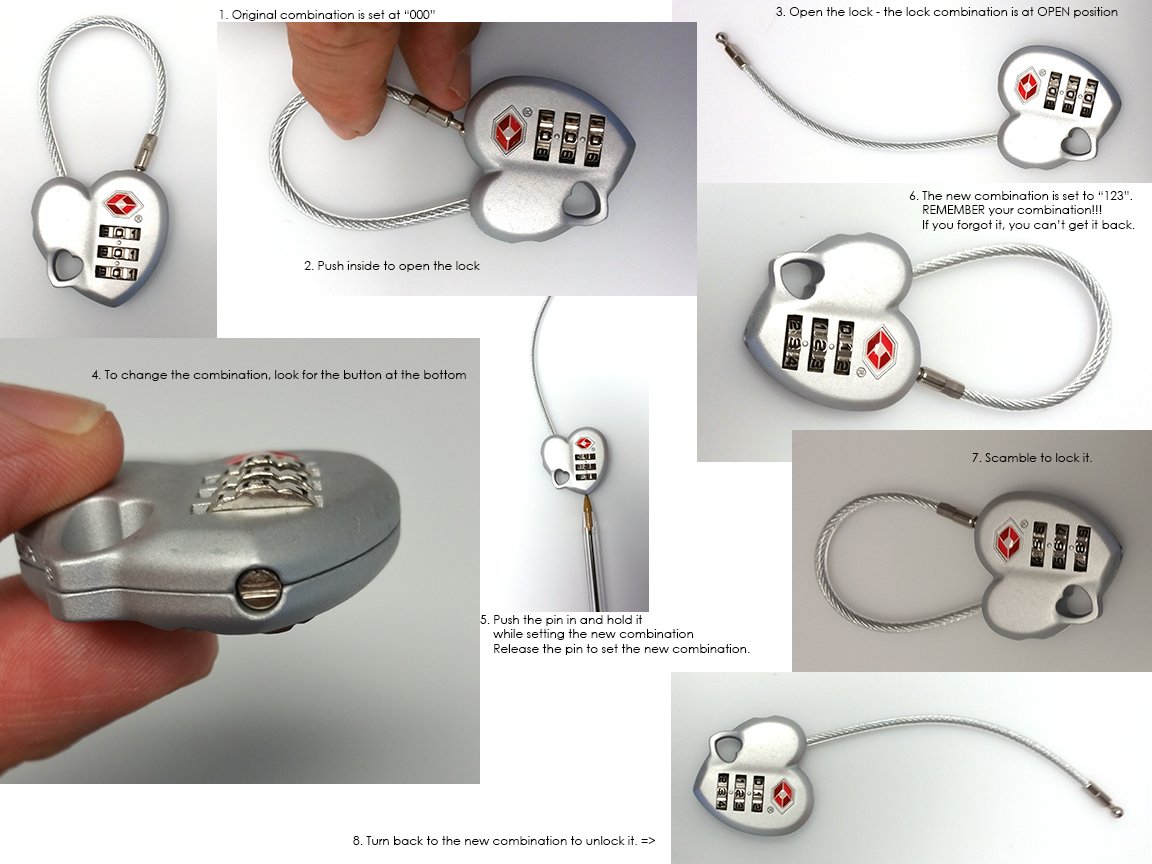 1. Original combination is set at "000"

2. Push inside to open the lock

3. Open the lock - the lock combination is at OPEN position

4. To change the combination, look for the button at the bottom

5. Push the pin in and hold it while setting the new combination Release the pin to set the new combination.

6. The new combination is set to "123". REMEMBER your combination!!! If you forgot it, you can't get it back.

7. Scamble to lock it.

8. Turn back to the new combination to unlock it. =>