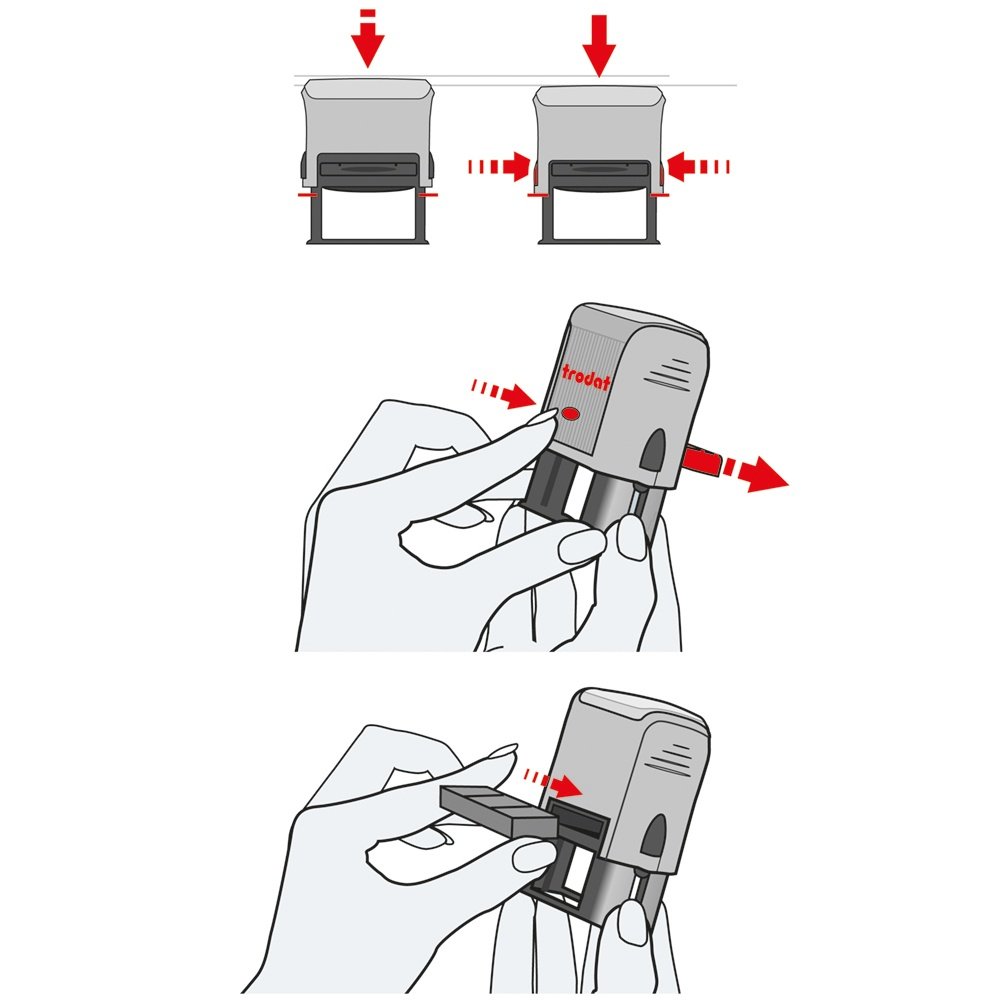 trodat