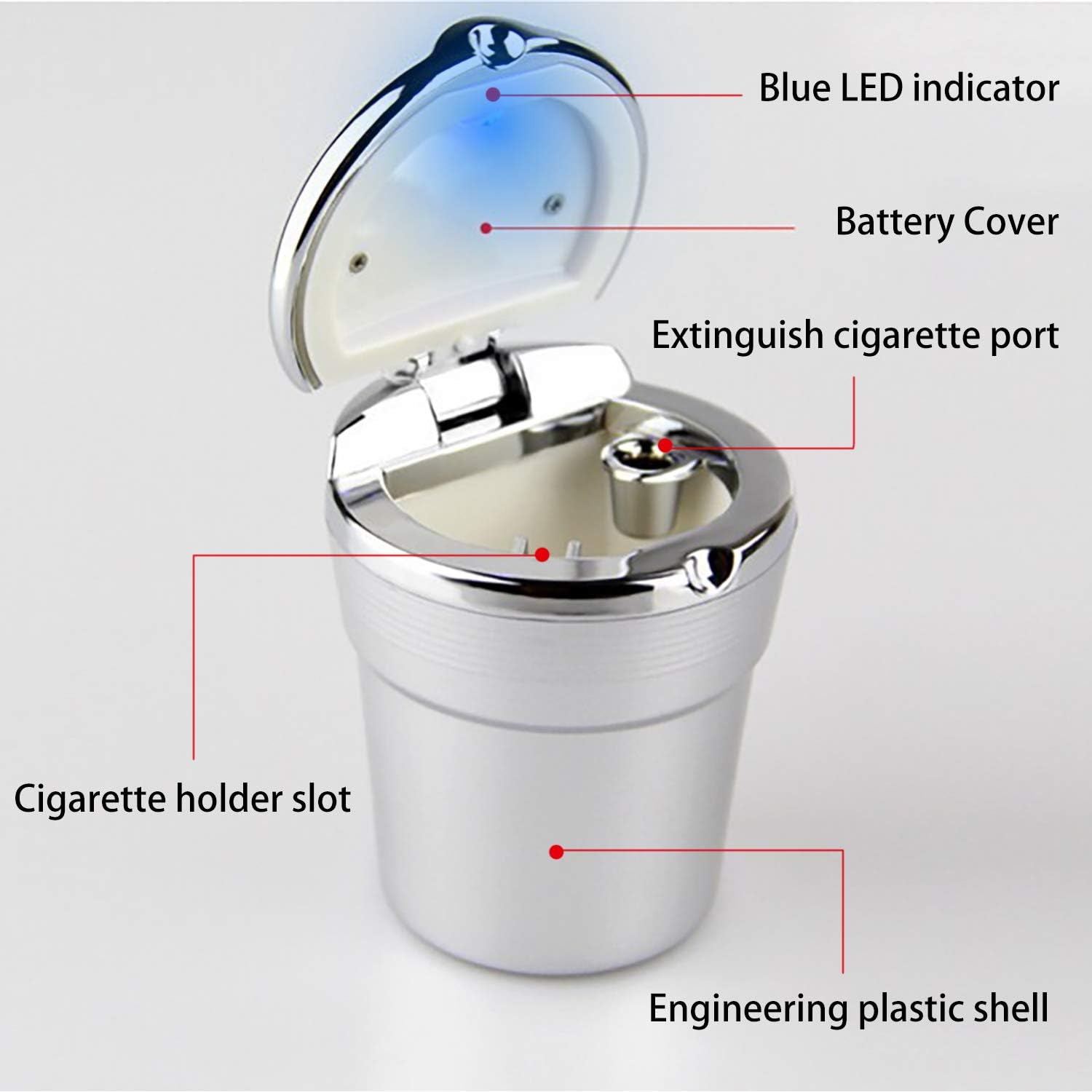 Blue LED indicator

Battery Cover

Extinguish cigarette port

Cigarette holder slot

Engineering plastic shell