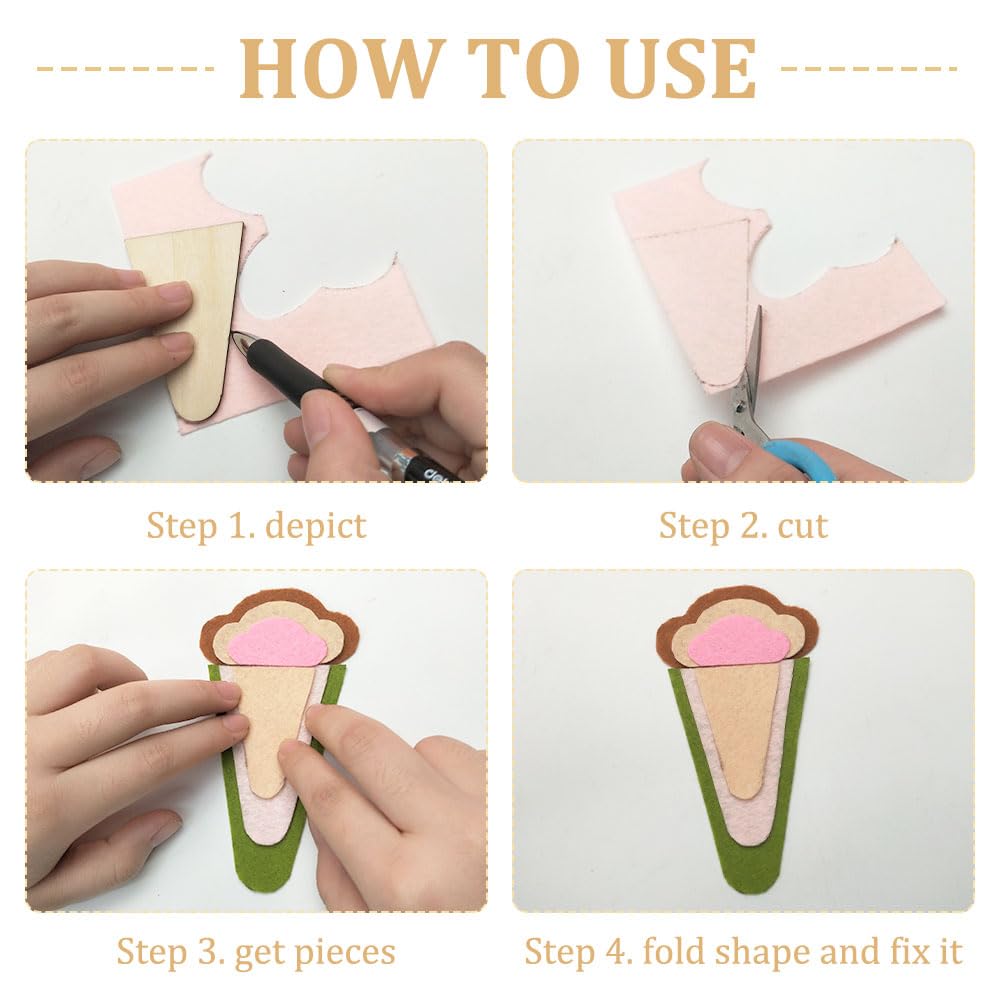 HOW TO USE

Step 1. depict

Step 2. cut

Step 3. get pieces

Step 4. fold shape and fix it