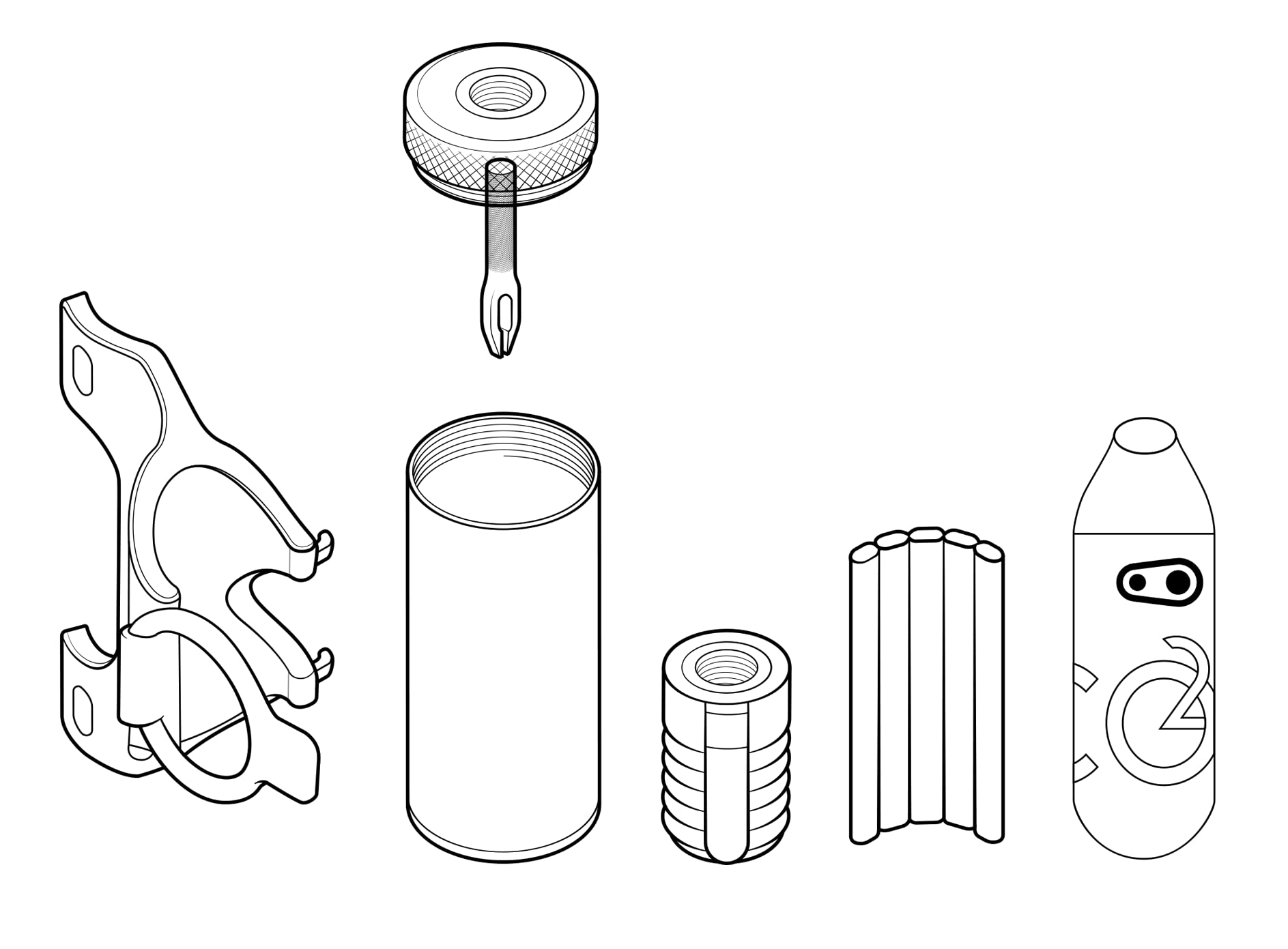 CO2