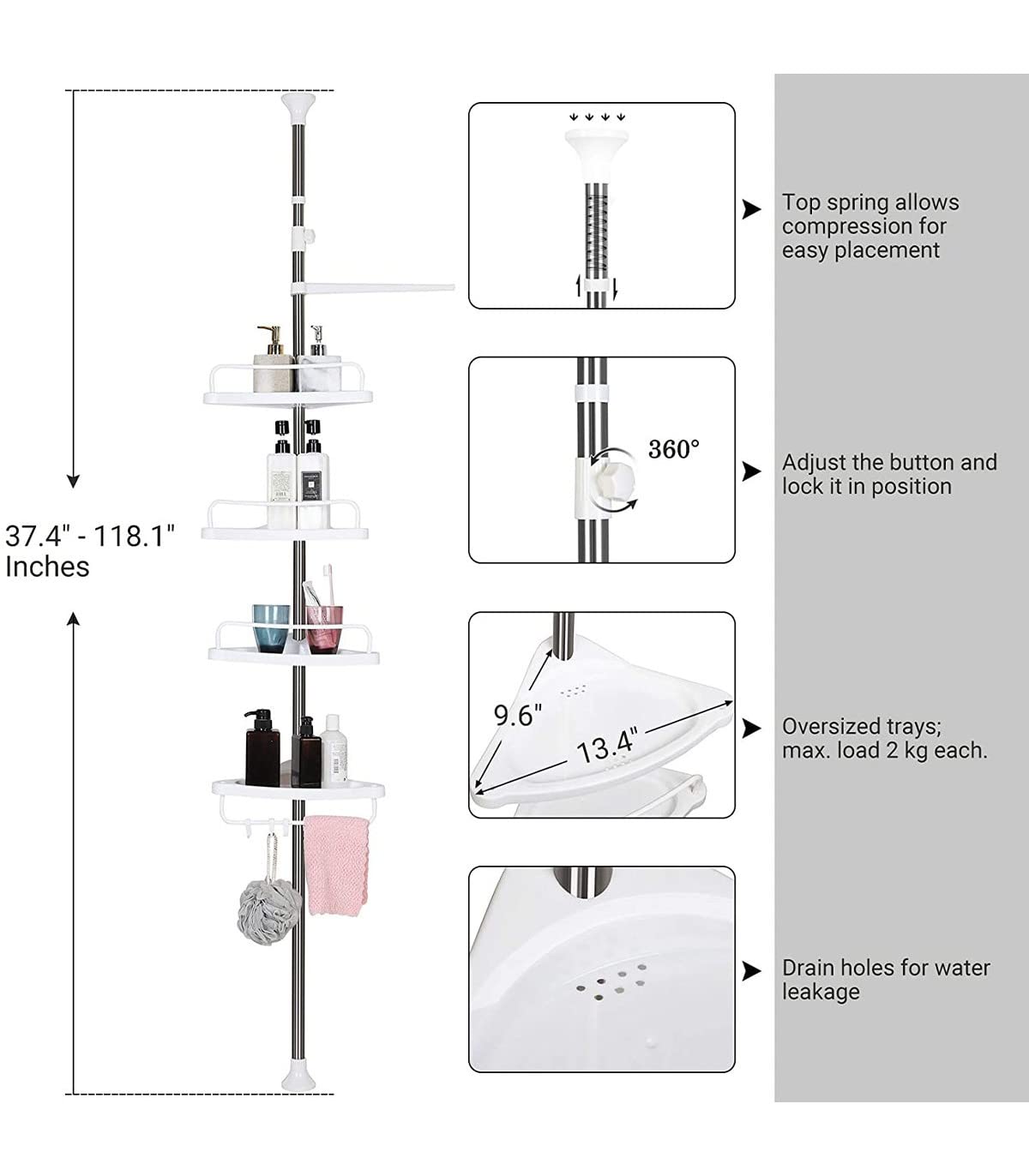 37.4" - 118.1"
Inches

Top spring allows compression for easy placement

360°

Adjust the button and lock it in position

9.6"

13.4"

Oversized trays; max. load 2 kg each.

Drain holes for water leakage