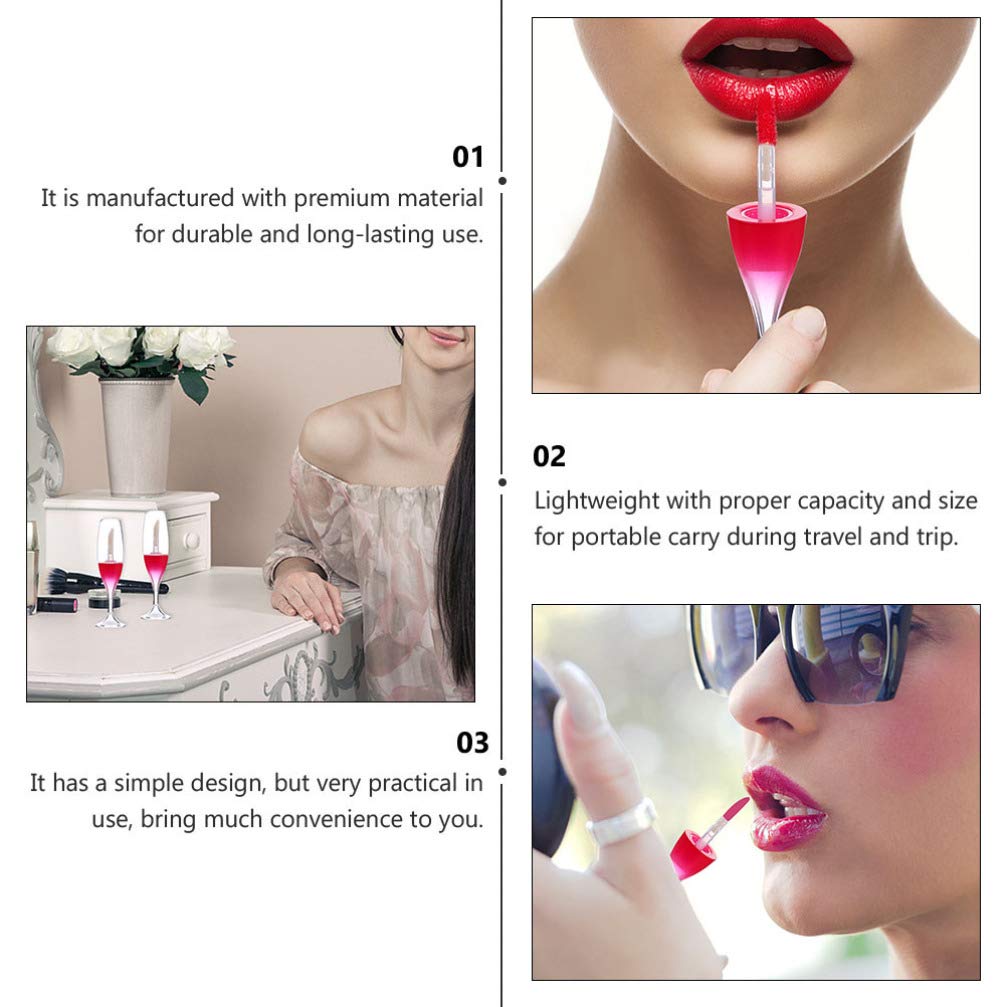 01
It is manufactured with premium material for durable and long-lasting use.

02
Lightweight with proper capacity and size for portable carry during travel and trip.

03
It has a simple design, but very practical in use, bring much convenience to you.