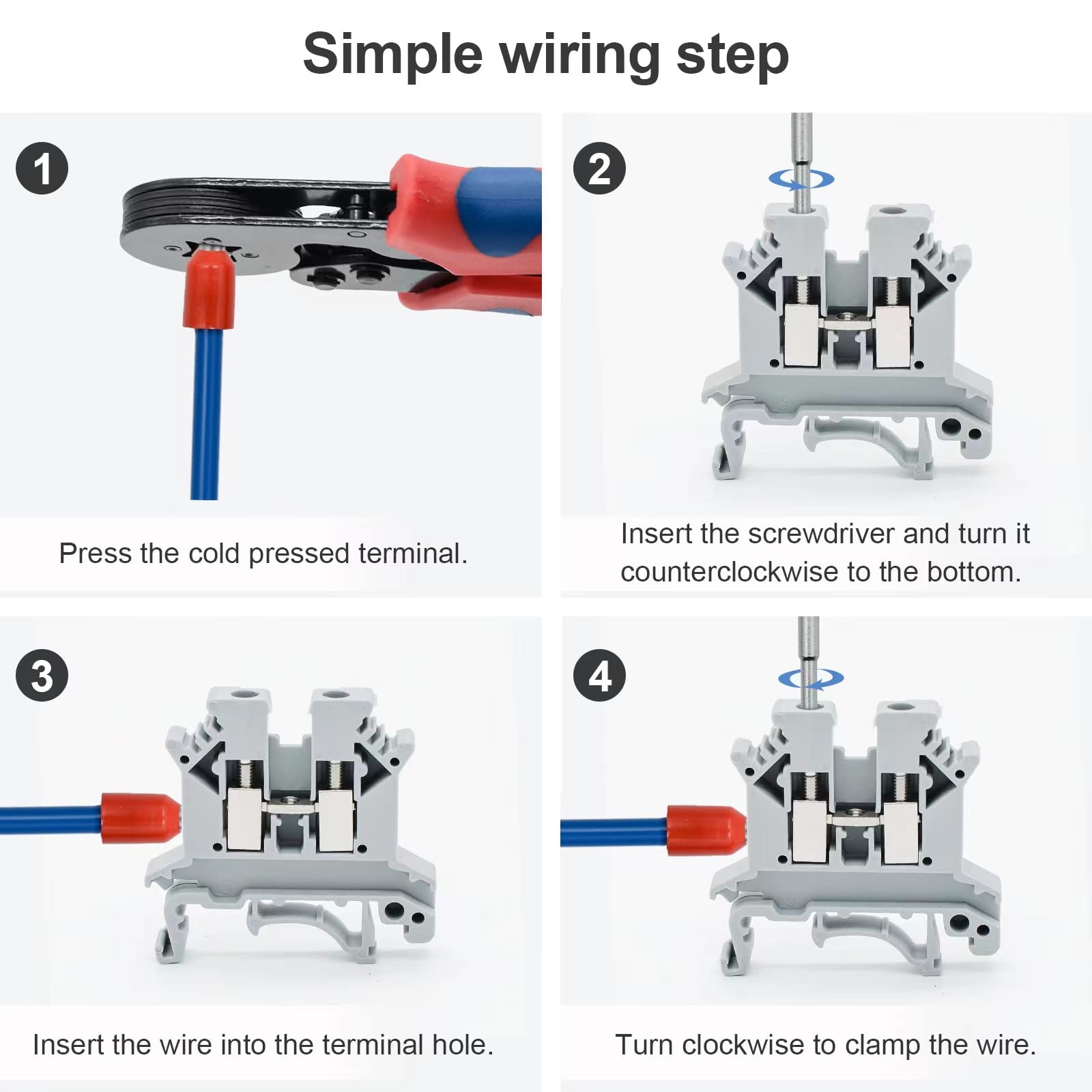 Simple wiring step

1

Press the cold pressed terminal.

2

Insert the screwdriver and turn it counterclockwise to the bottom.

3

Insert the wire into the terminal hole.

4

Turn clockwise to clamp the wire.