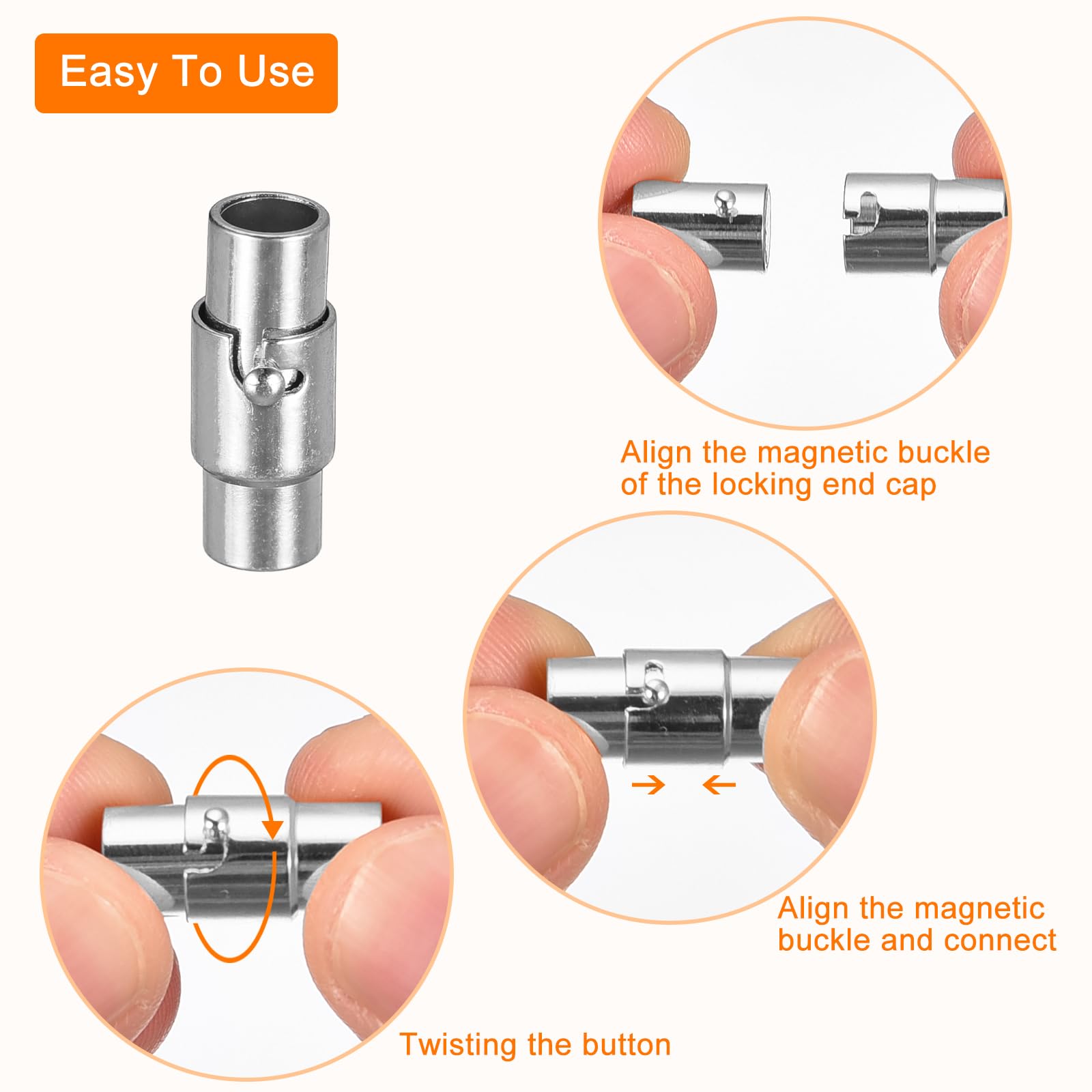 Easy To Use

Align the magnetic buckle of the locking end cap

Align the magnetic buckle and connect

Twisting the button