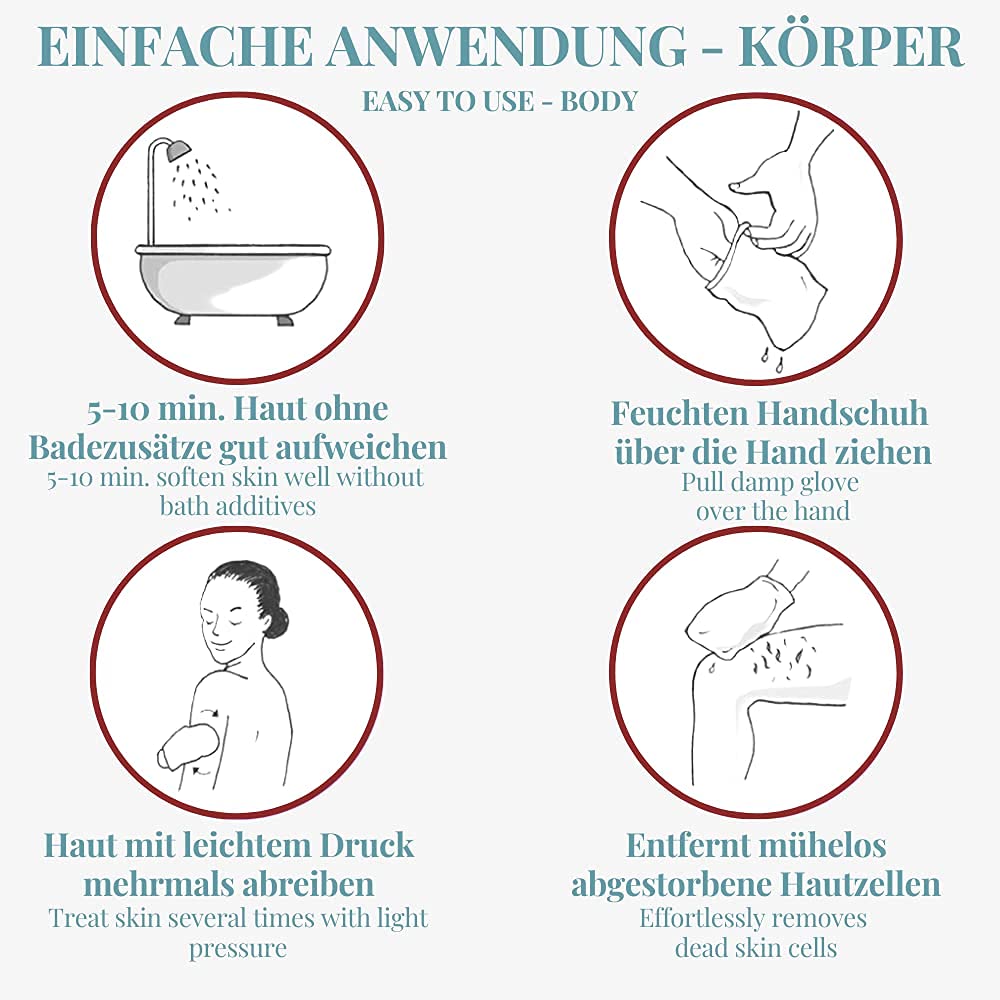 EINFACHE ANWENDUNG - KÖRPER

EASY TO USE - BODY

5-10 min. Haut ohne Badezusätze gut aufweichen
5-10 min. soften skin well without bath additives

Feuchten Handschuh über die Hand ziehen
Pull damp glove over the hand

Haut mit leichtem Druck mehrmals abreiben
Treat skin several times with light pressure

Entfernt mühelos abgestorbene Hautzellen
Effortlessly removes dead skin cells