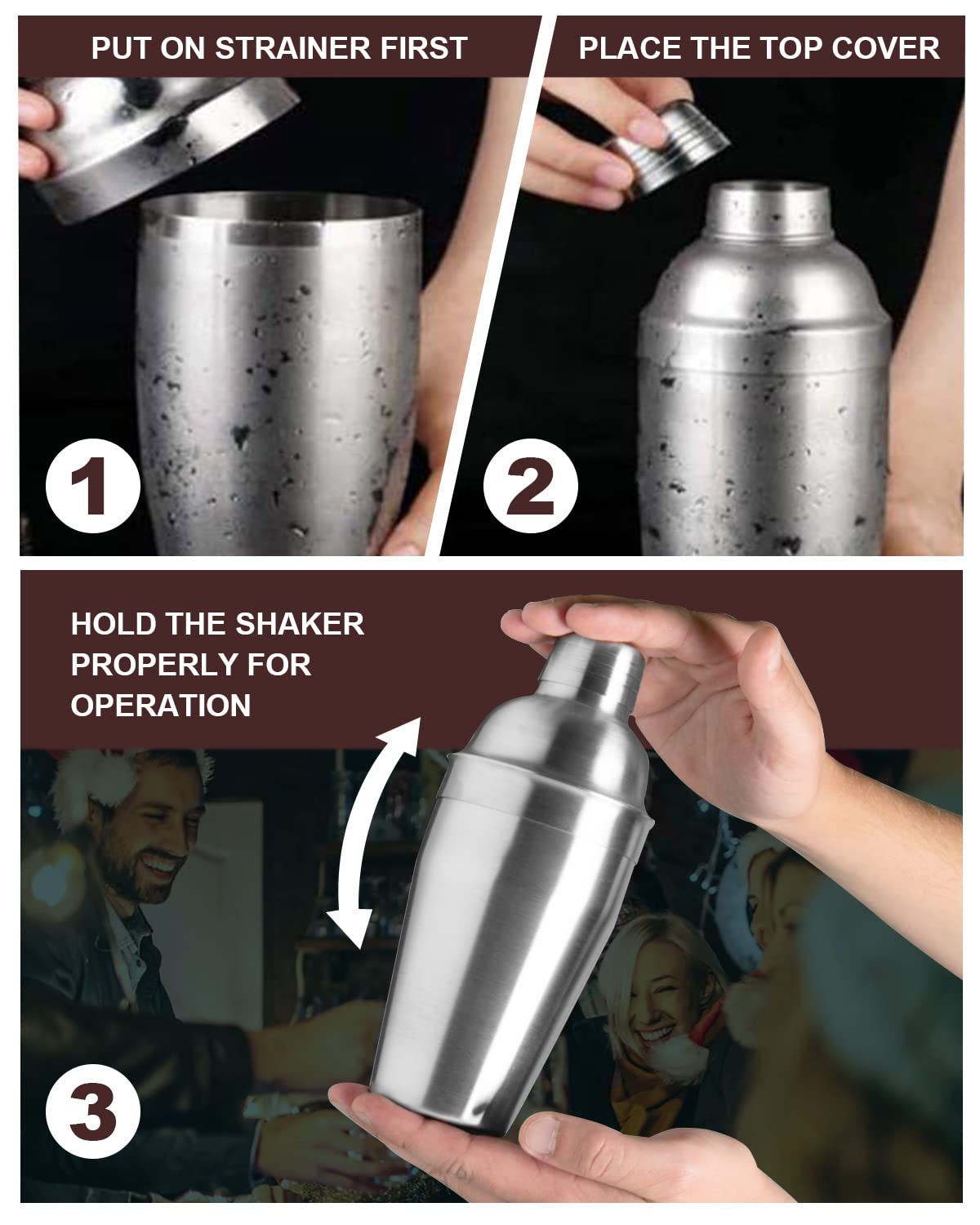 PUT ON STRAINER FIRST

1

PLACE THE TOP COVER

2

HOLD THE SHAKER PROPERLY FOR OPERATION

3