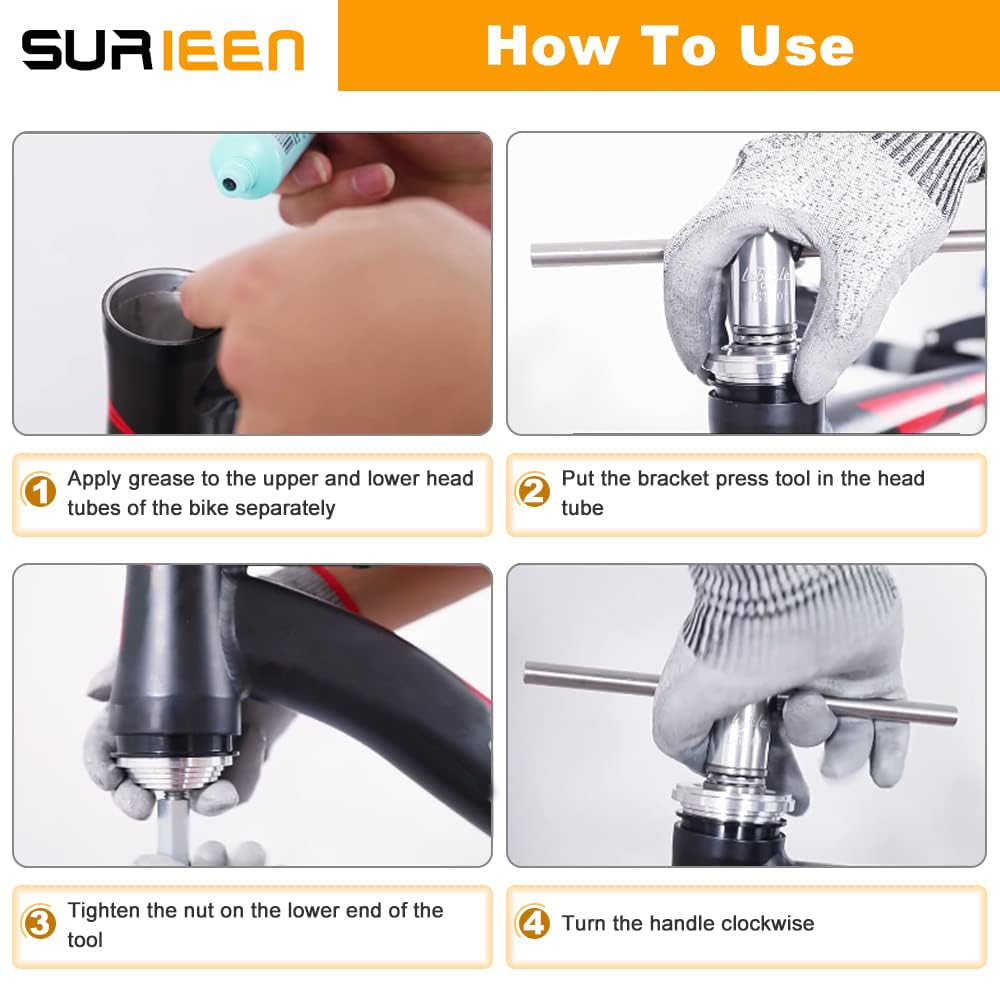 SURIEEN

How To Use

1 Apply grease to the upper and lower head tubes of the bike separately

2 Put the bracket press tool in the head tube

3 Tighten the nut on the lower end of the tool

4 Turn the handle clockwise