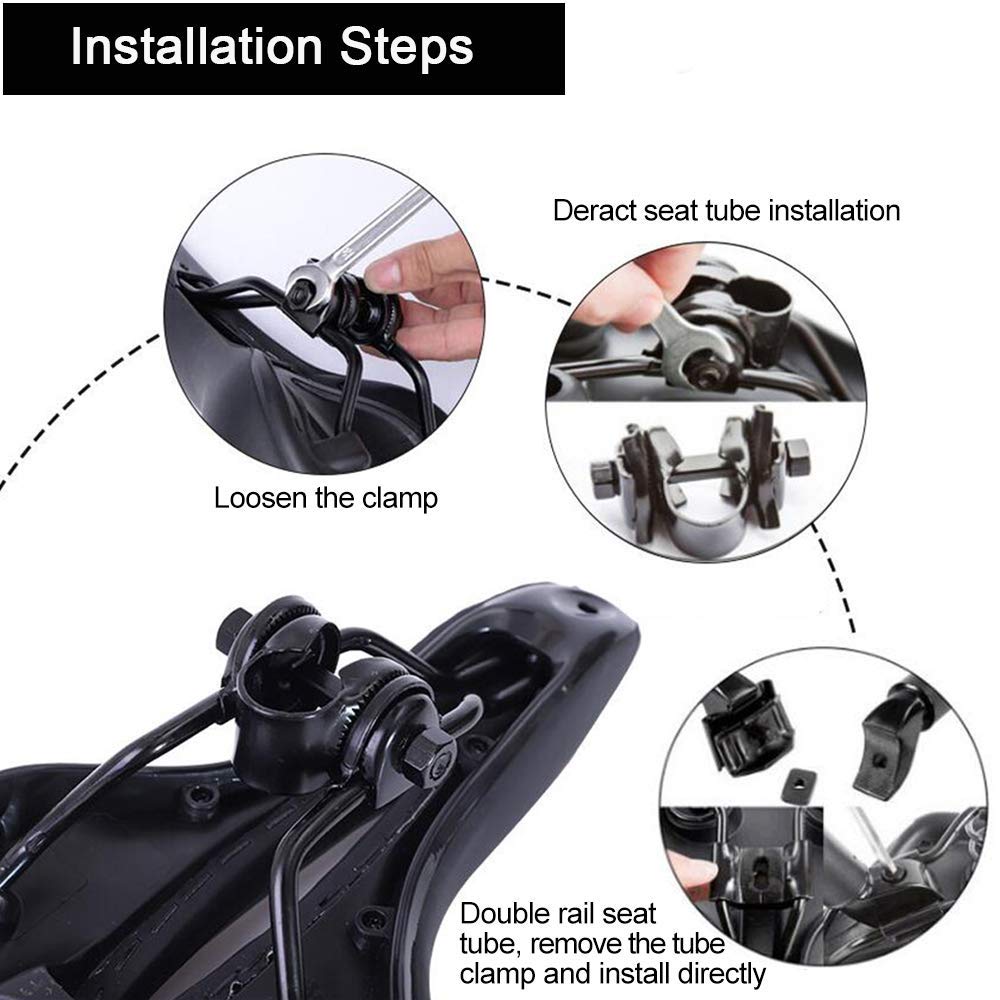 Installation Steps

Deract seat tube installation

Loosen the clamp

Double rail seat tube, remove the tube clamp and install directly