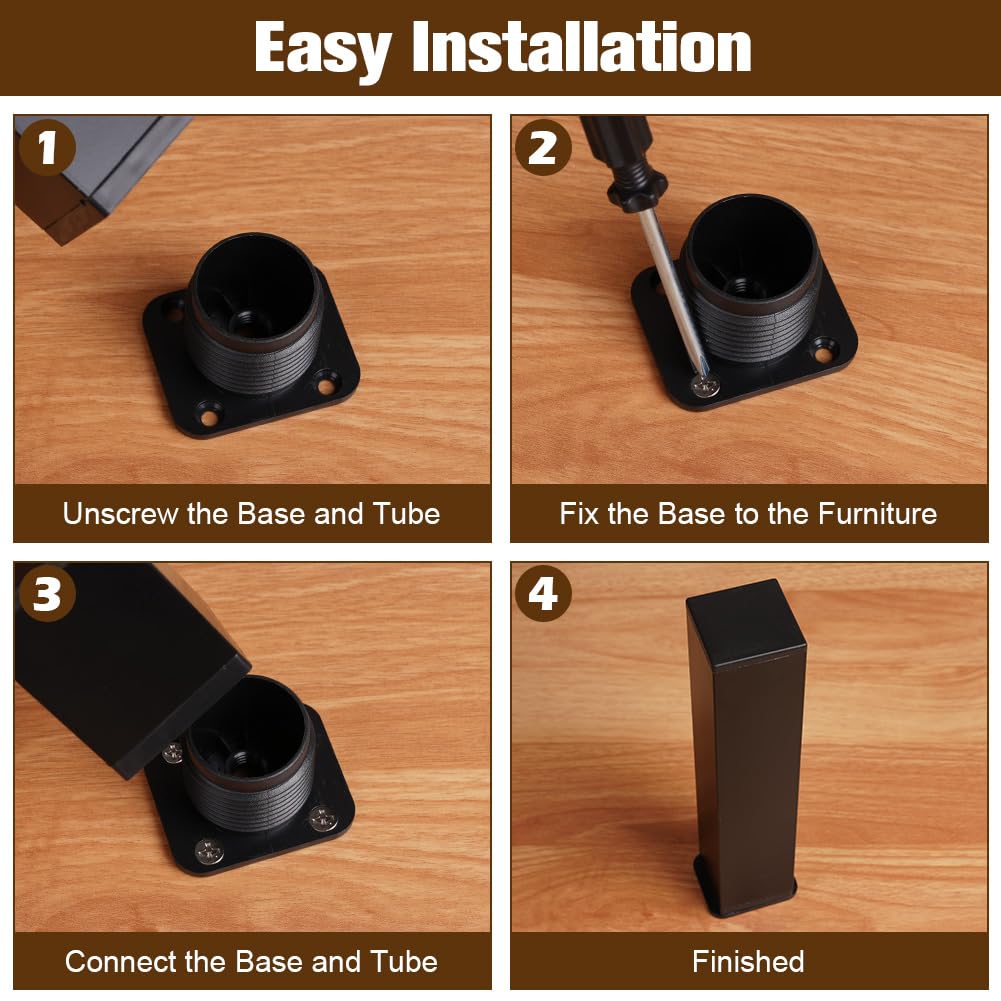 Easy Installation

1

Unscrew the Base and Tube

2

Fix the Base to the Furniture

3

Connect the Base and Tube

4

Finished