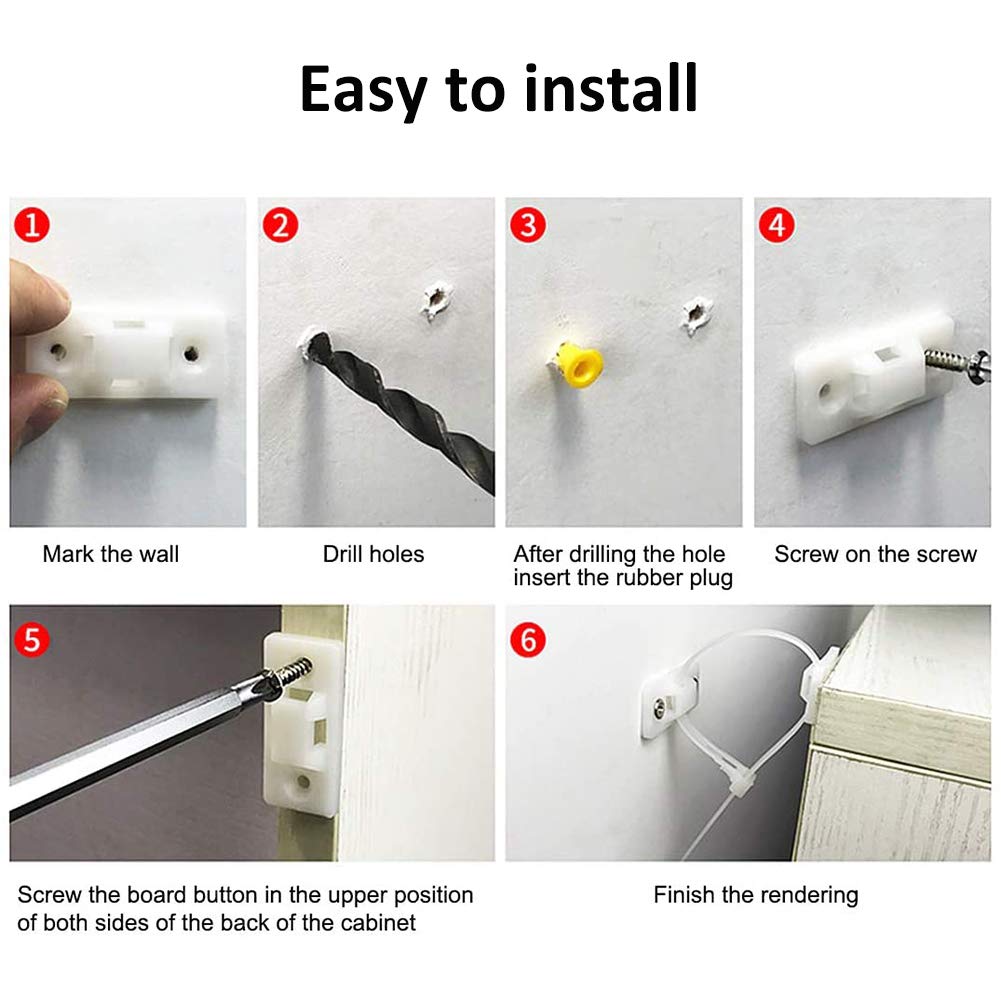 Easy to install

1

Mark the wall

2

Drill holes

3

After drilling the hole insert the rubber plug

4

Screw on the screw

5

Screw the board button in the upper position of both sides of the back of the cabinet

6

Finish the rendering