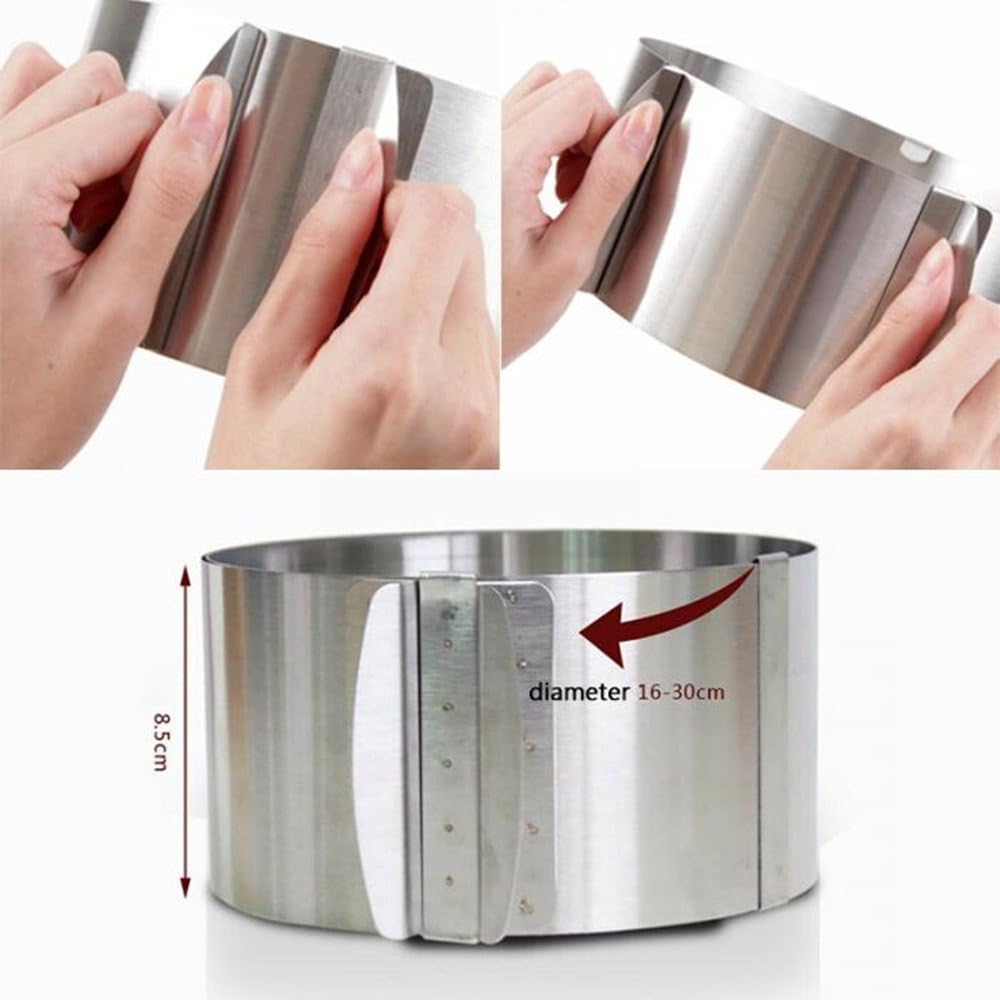 8.5cm

diameter 16-30cm