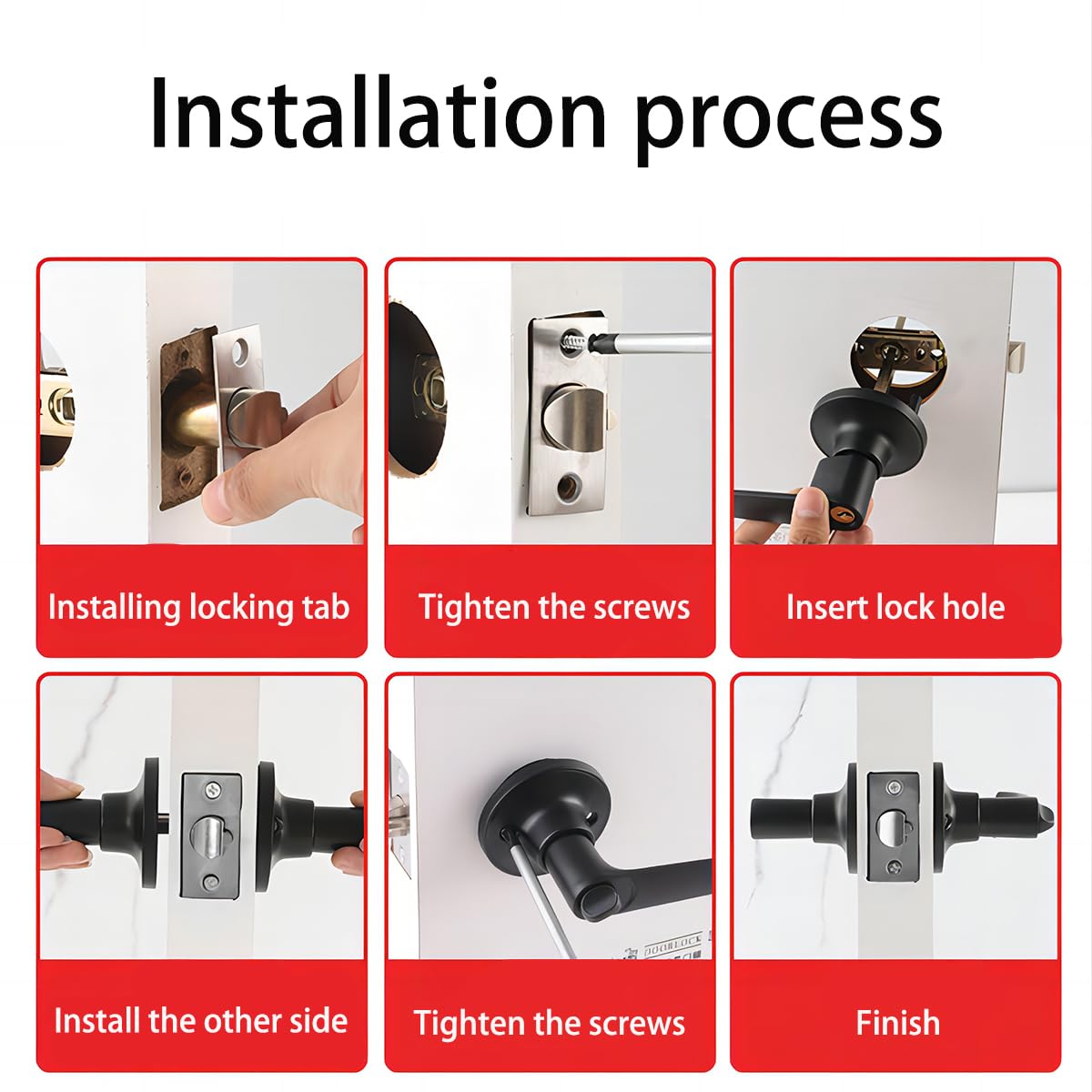 Installation process

Installing locking tab

Tighten the screws

Insert lock hole

Install the other side

Tighten the screws

Finish