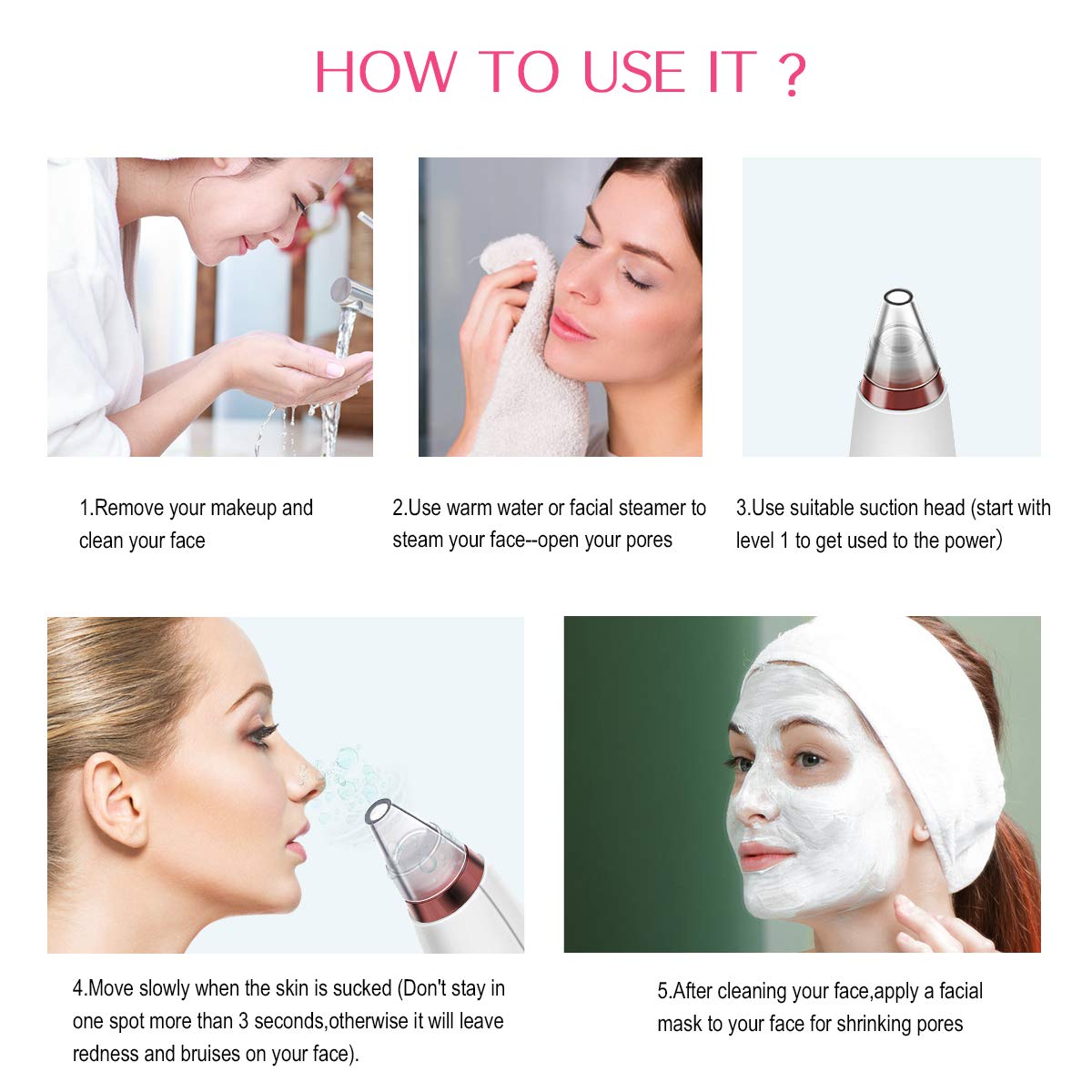 HOW TO USE IT ?

1.Remove your makeup and clean your face

2.Use warm water or facial steamer to steam your face--open your pores

3.Use suitable suction head (start with level 1 to get used to the power)

4.Move slowly when the skin is sucked (Don't stay in one spot more than 3 seconds,otherwise it will leave redness and bruises on your face).

5.After cleaning your face,apply a facial mask to your face for shrinking pores