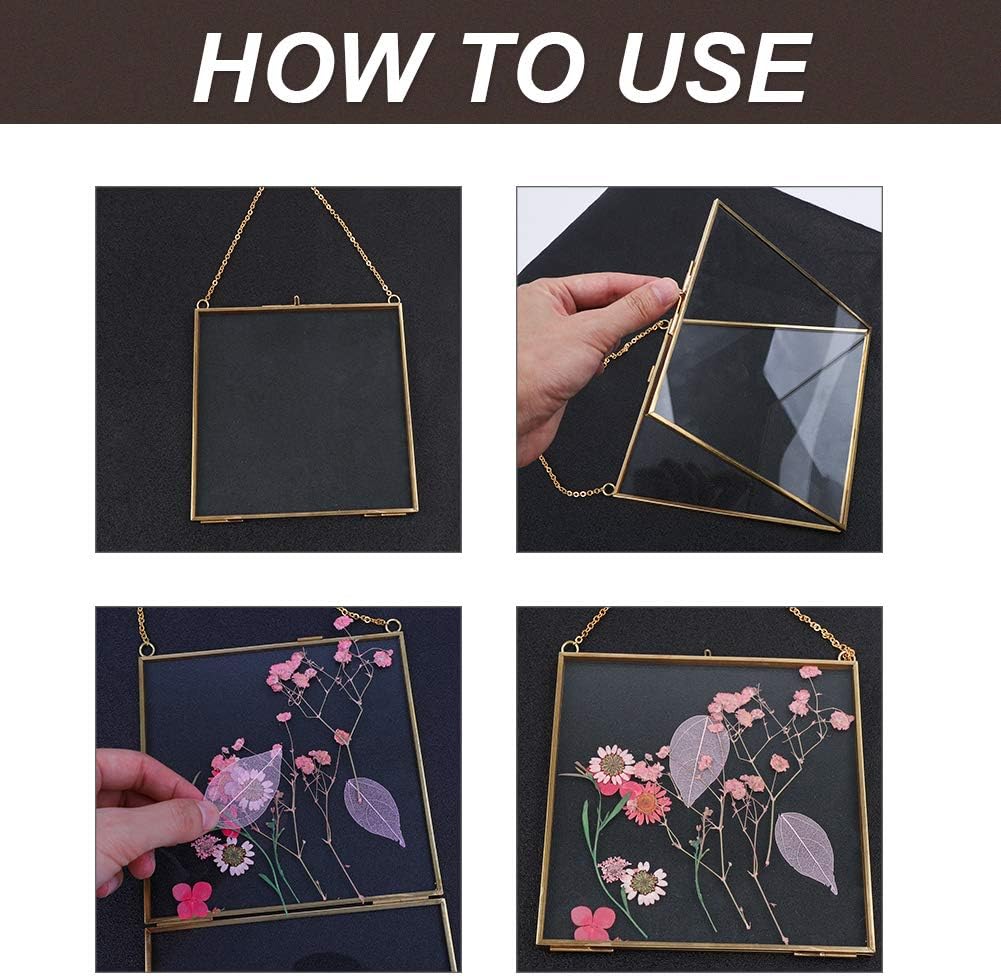 HOW TO USE